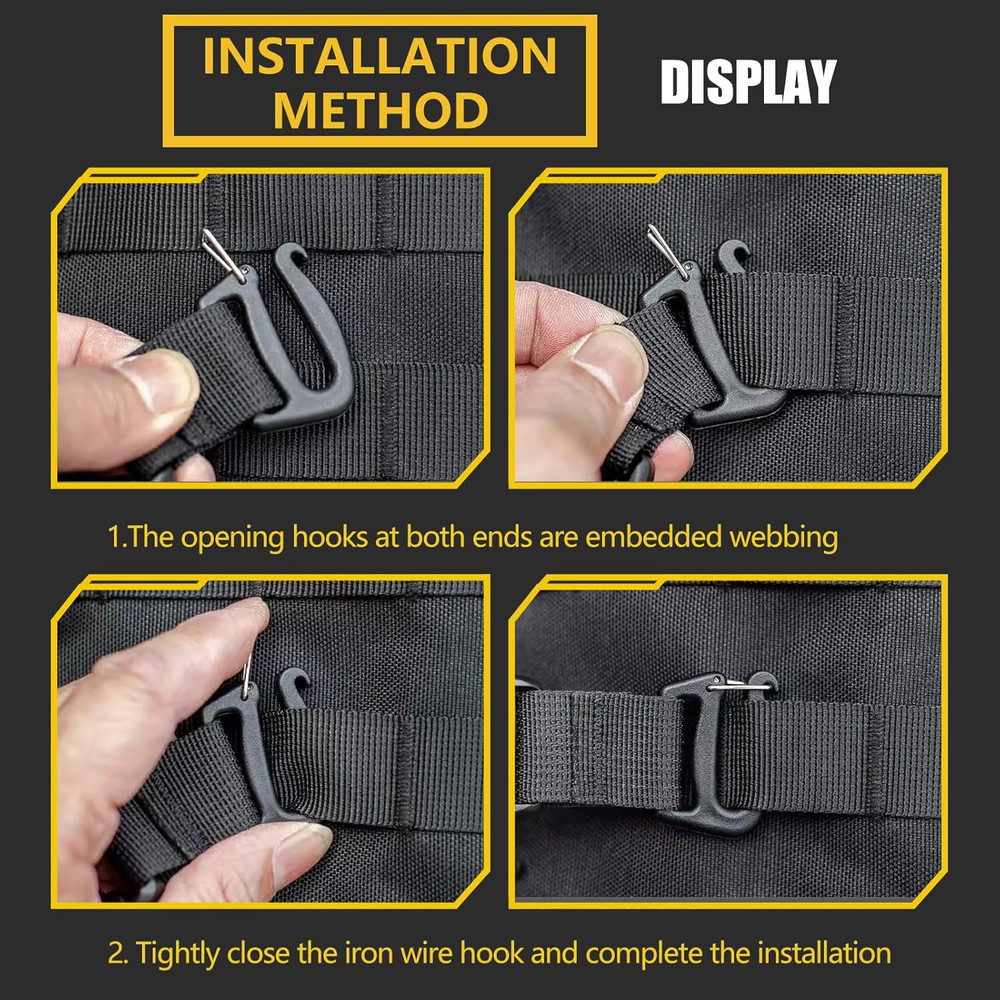 INSTALLATION METHOD

DISPLAY

1.The opening hooks at both ends are embedded webbing

2. Tightly close the iron wire hook and complete the installation