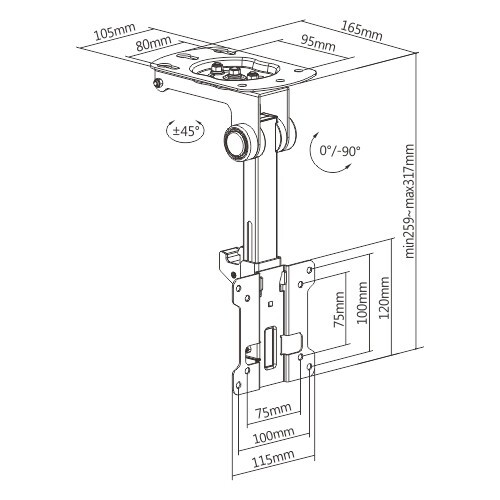 105mm
80mm
165mm
95mm
±45°
0°/-90°
min259~max317mm
75mm
100mm
120mm
75mm
100mm
115mm