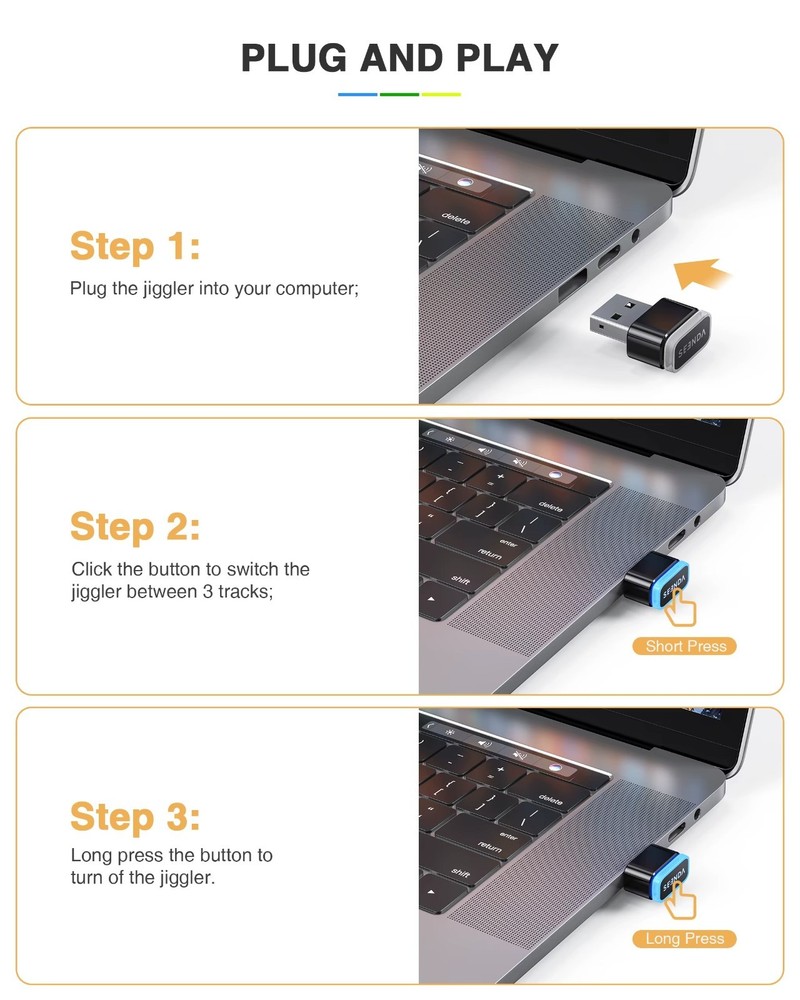 PLUG AND PLAY

Step 1:
Plug the jiggler into your computer;

delete

SEENDA

Step 2:
Click the button to switch the jiggler between 3 tracks;

delete
enter
return
shift

SEENDA

Short Press

Step 3:
Long press the button to turn of the jiggler.

delete
enter
return
shift

SEENDA

Long Press