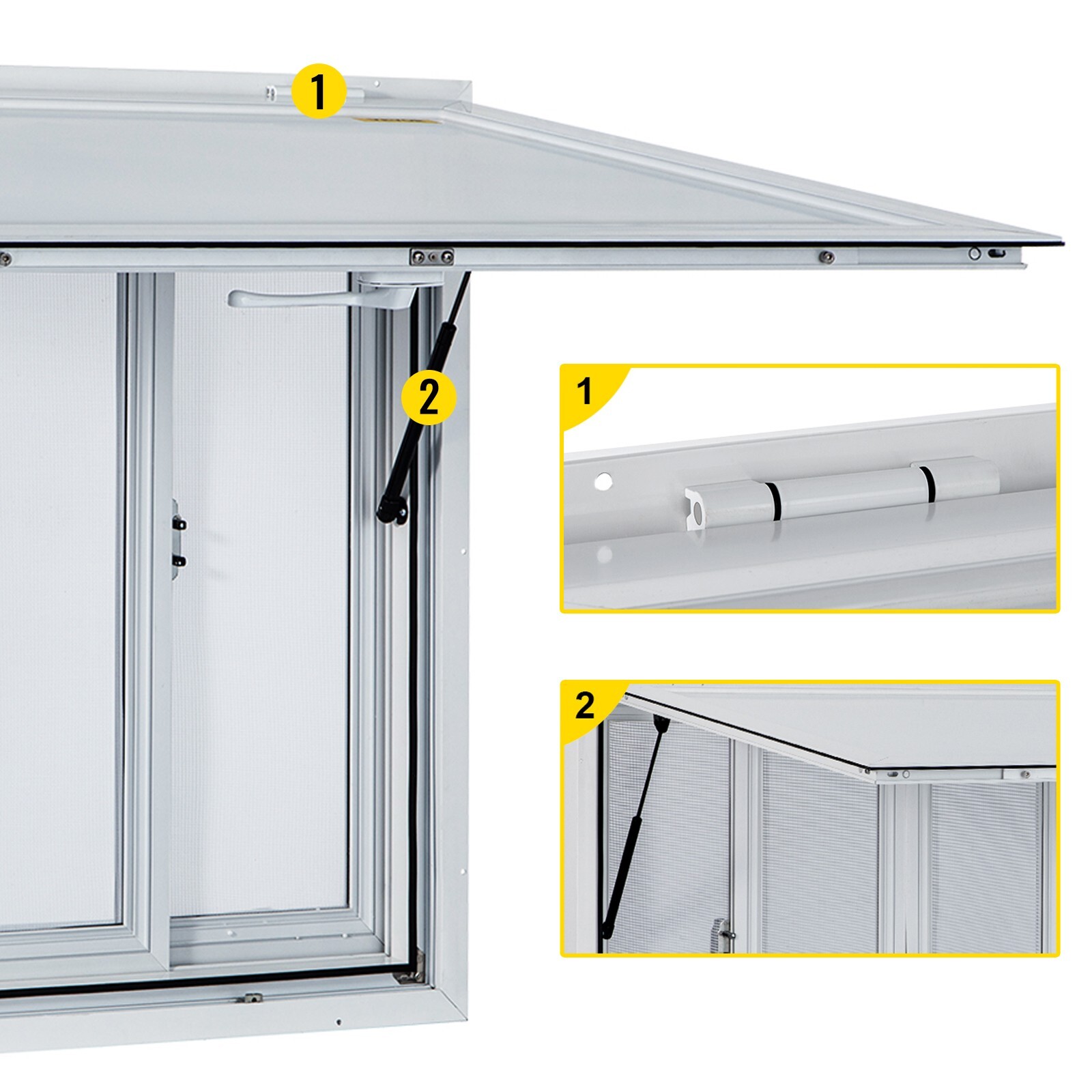 1
2
1
2