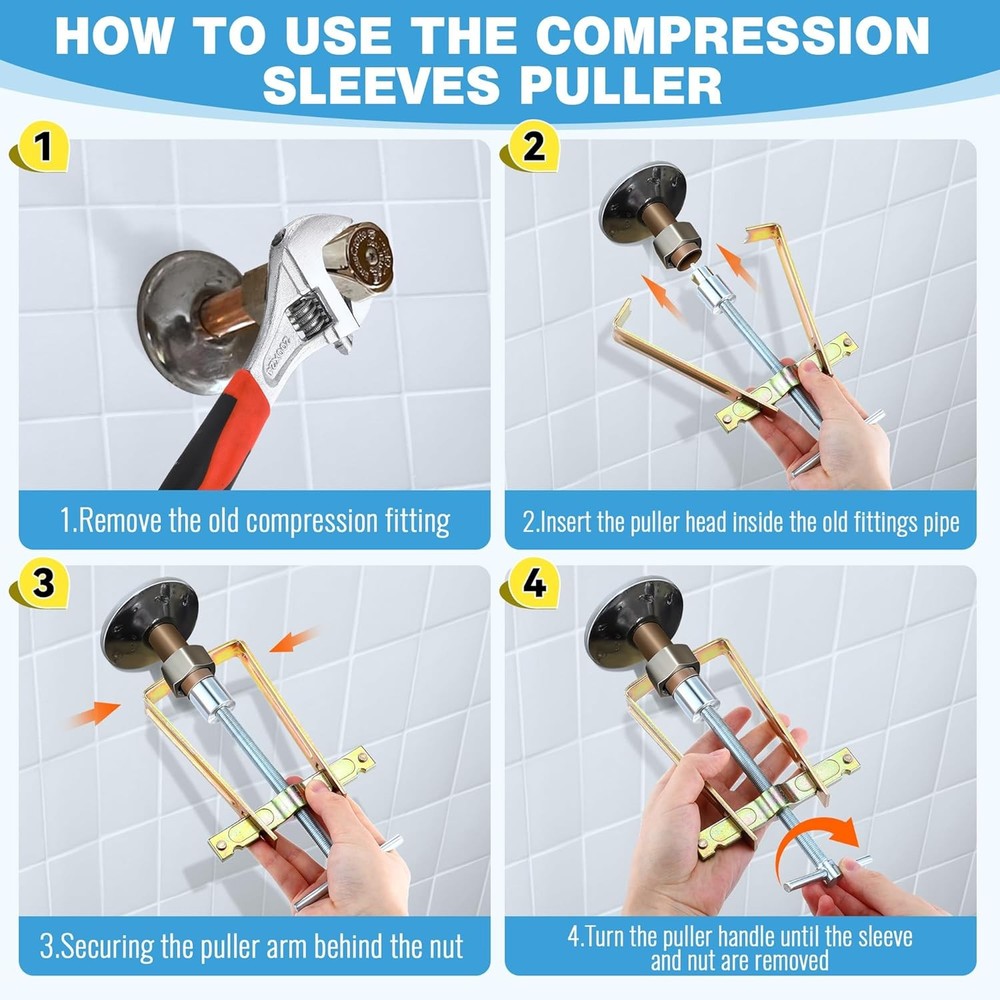 HOW TO USE THE COMPRESSION SLEEVES PULLER

1

1.Remove the old compression fitting

2

2.Insert the puller head inside the old fittings pipe

3

3.Securing the puller arm behind the nut

4

4.Turn the puller handle until the sleeve and nut are removed