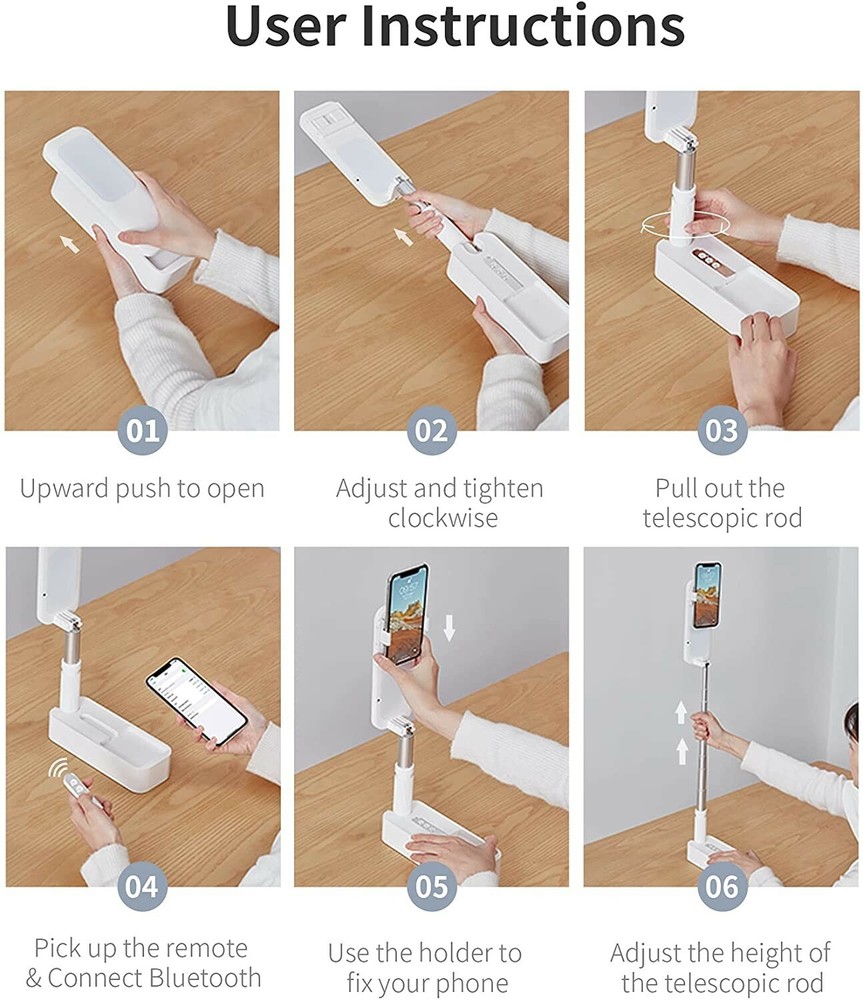 User Instructions

01

Upward push to open

02

Adjust and tighten clockwise

03

Pull out the telescopic rod

04

Pick up the remote & Connect Bluetooth

05

Use the holder to fix your phone

06

Adjust the height of the telescopic rod