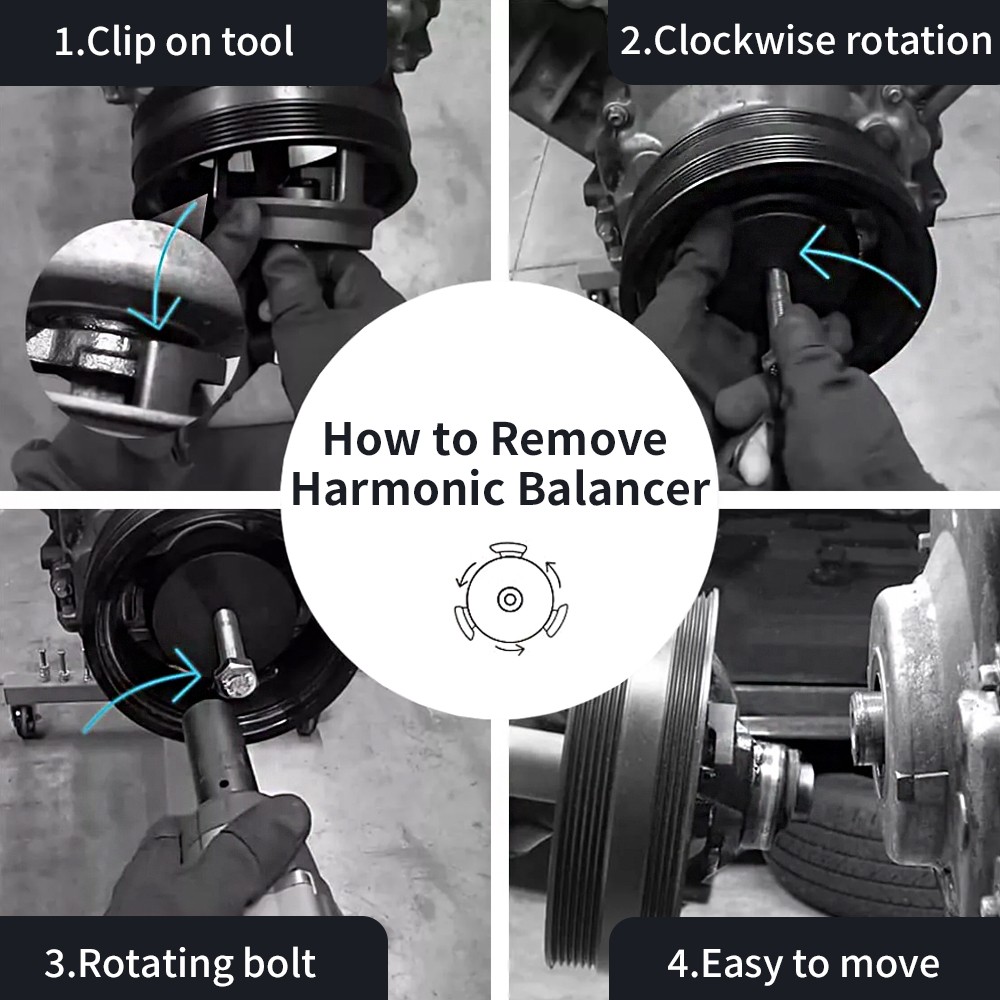 1.Clip on tool

2.Clockwise rotation

How to Remove Harmonic Balancer

3.Rotating bolt

4.Easy to move