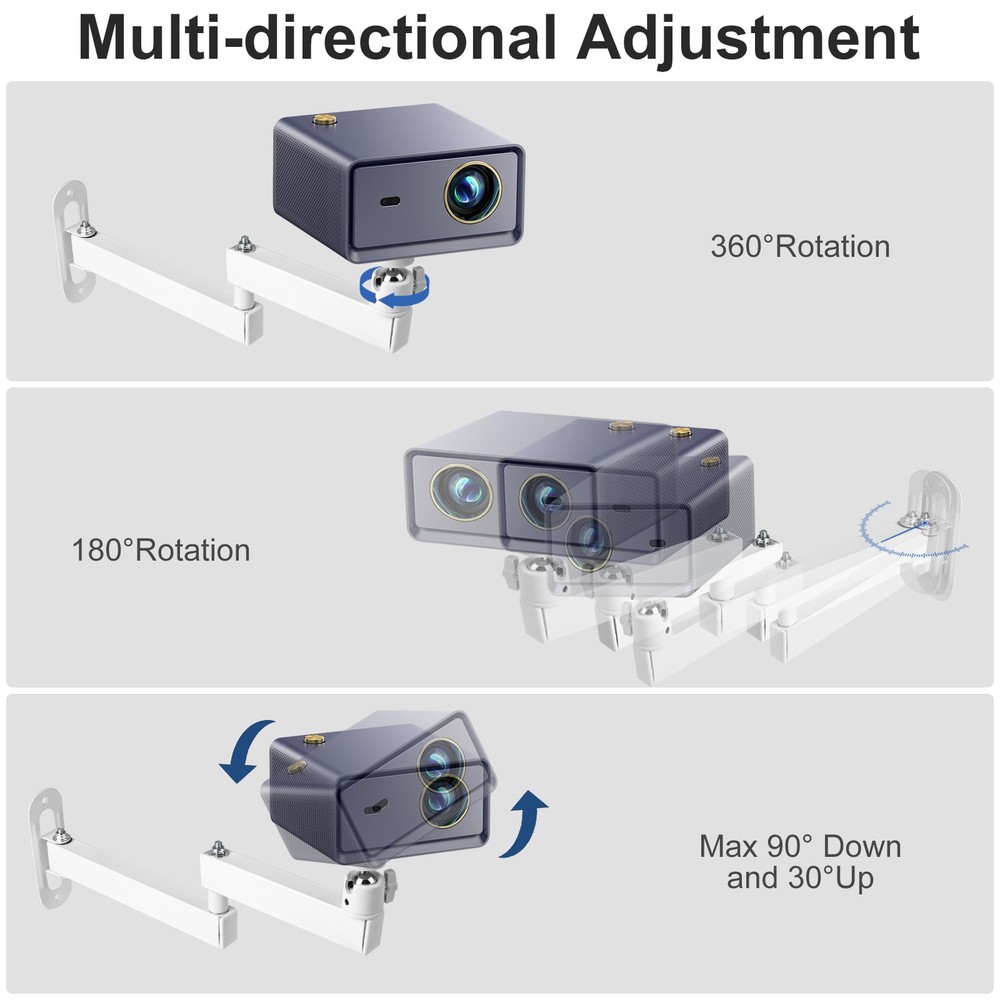 Multi-directional Adjustment

360°Rotation

180°Rotation

Max 90° Down and 30°Up