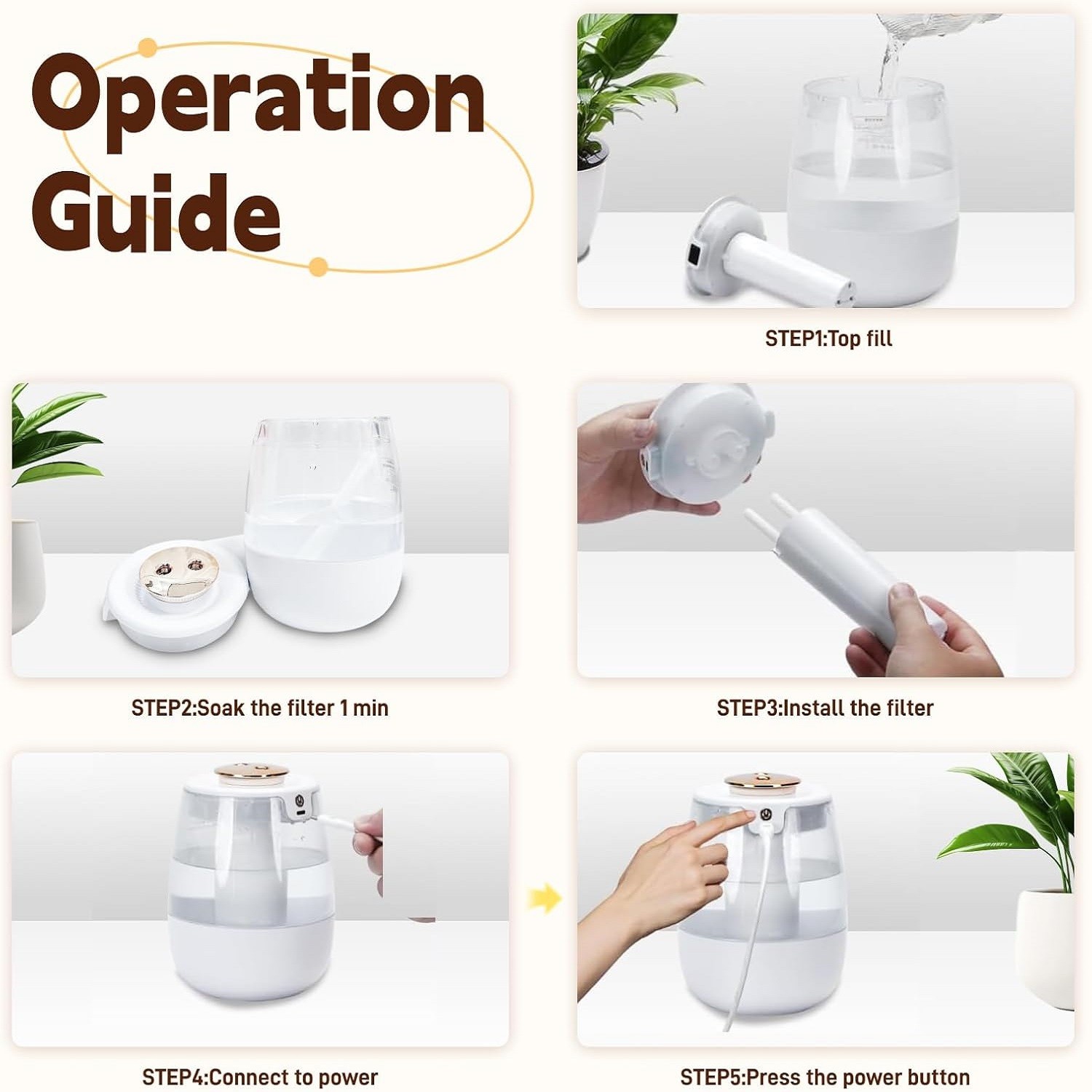 Operation Guide

STEP1:Top fill

STEP2:Soak the filter 1 min

STEP3:Install the filter

STEP4:Connect to power

STEP5:Press the power button