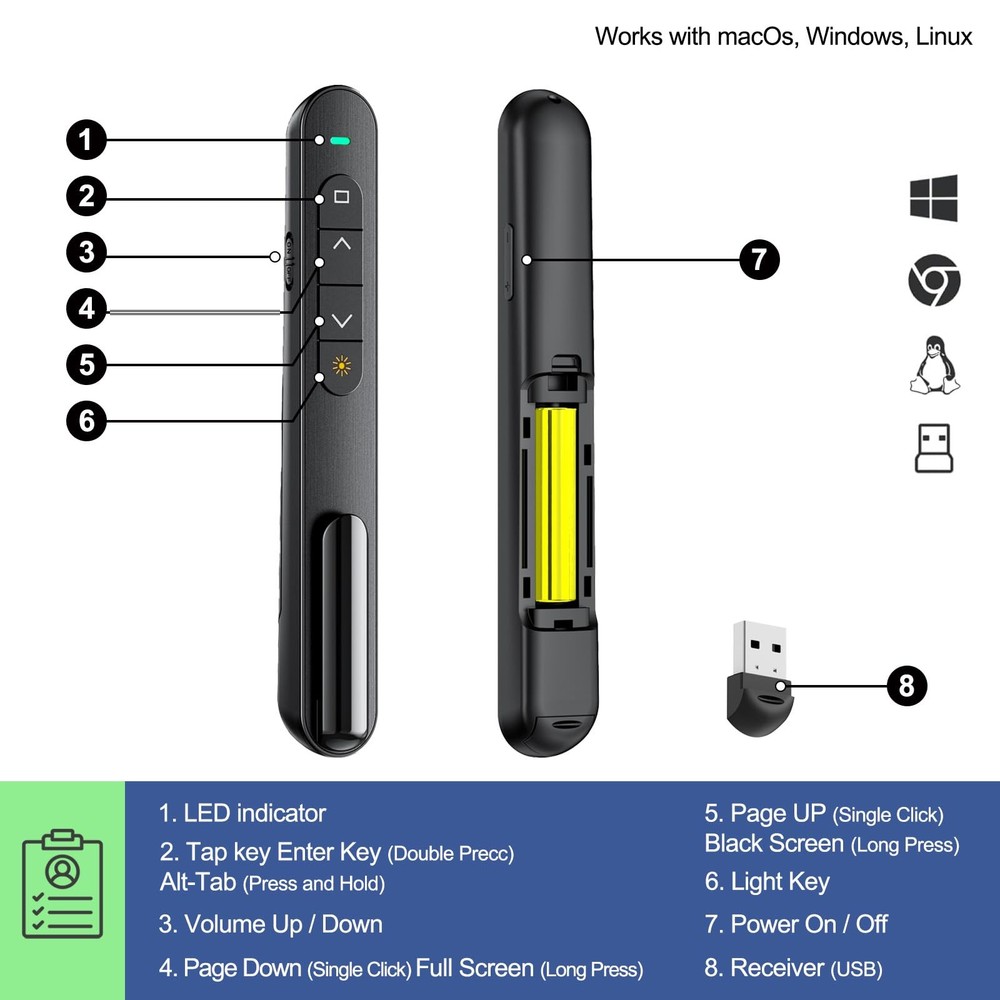 Works with macOs, Windows, Linux

1

2

3

4

5

6

7

8

ON OFF

1. LED indicator

2. Tap key Enter Key (Double Precc) Alt-Tab (Press and Hold)

3. Volume Up / Down

4. Page Down (Single Click) Full Screen (Long Press)

5. Page UP (Single Click) Black Screen (Long Press)

6. Light Key

7. Power On / Off

8. Receiver (USB)