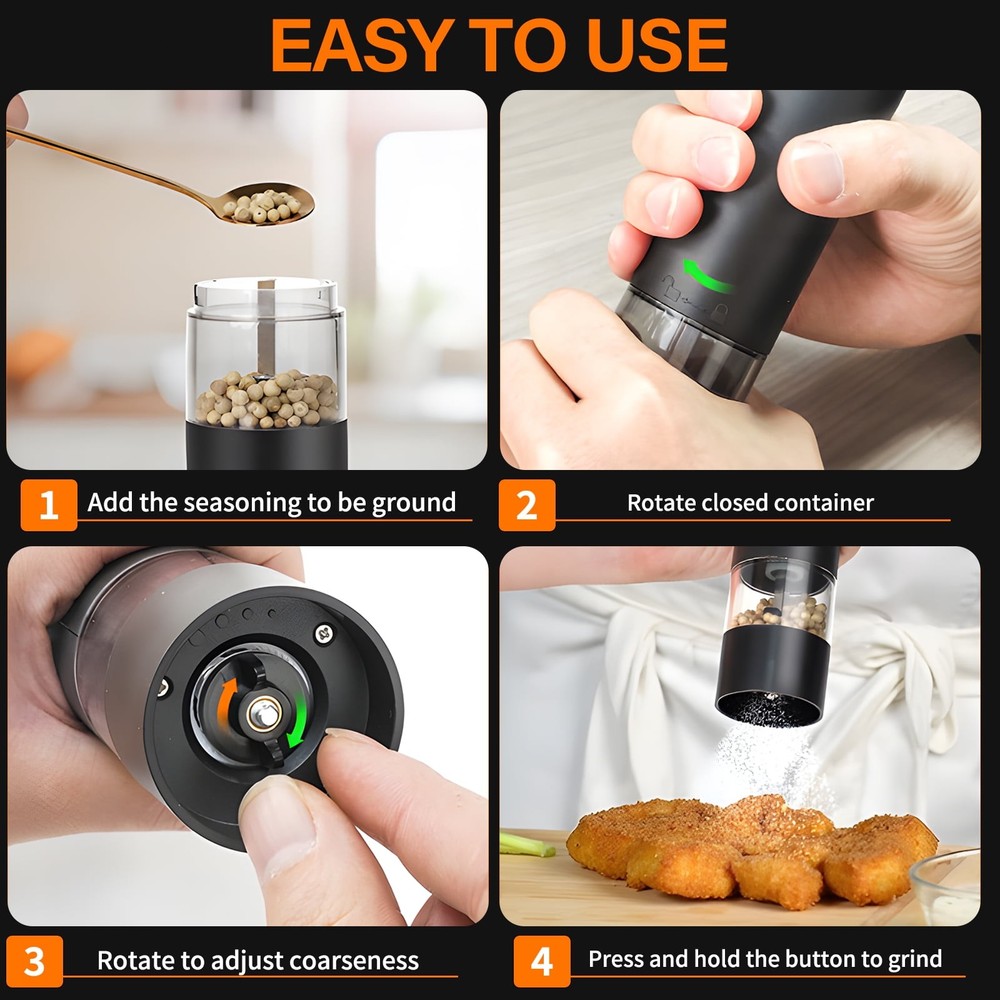 EASY TO USE

1 Add the seasoning to be ground

2 Rotate closed container

3 Rotate to adjust coarseness

4 Press and hold the button to grind