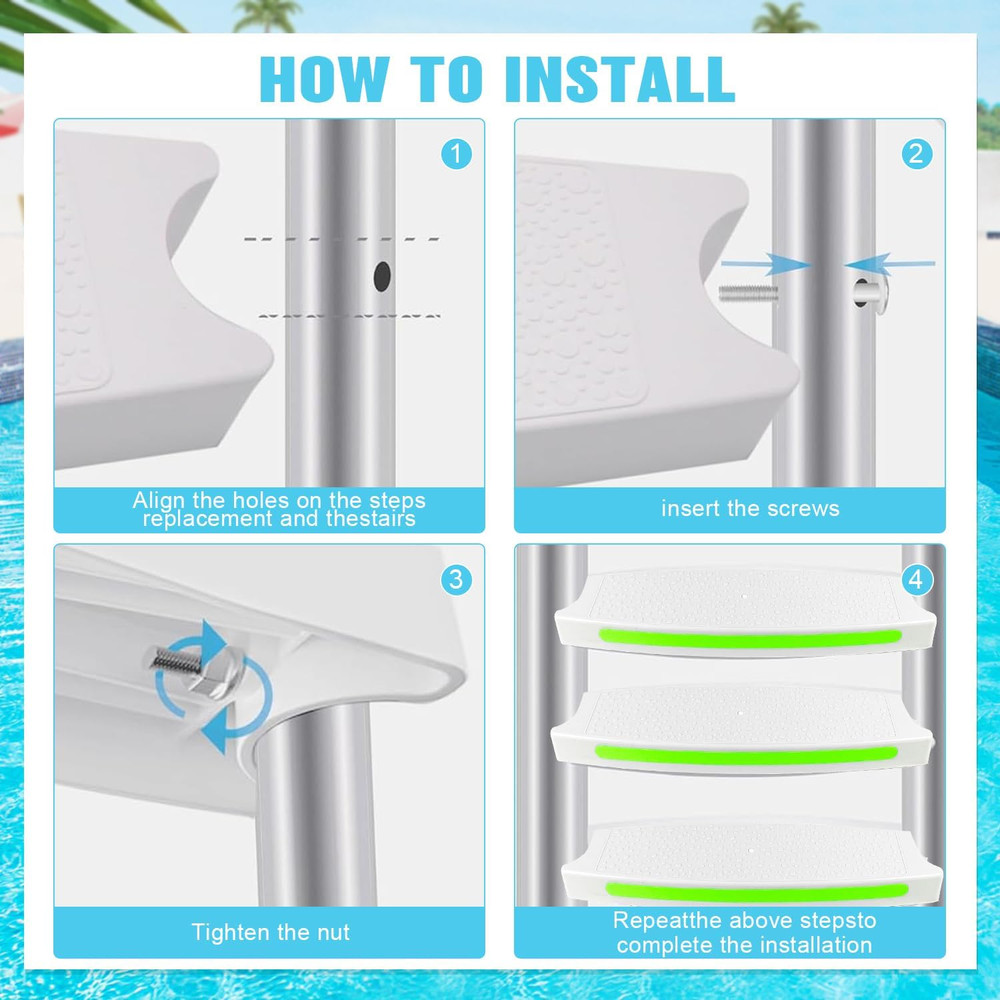 HOW TO INSTALL

1

Align the holes on the steps replacement and thestairs

2

insert the screws

3

Tighten the nut

4

Repeatthe above stepsto complete the installation