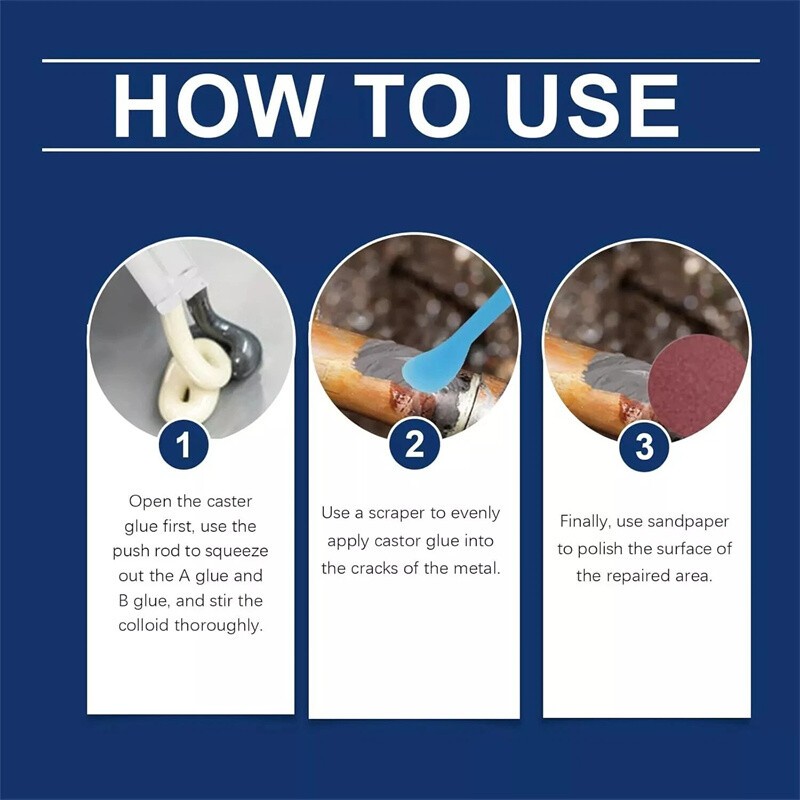 HOW TO USE

1

Open the caster glue first, use the push rod to squeeze out the A glue and B glue, and stir the colloid thoroughly.

2

Use a scraper to evenly apply castor glue into the cracks of the metal.

3

Finally, use sandpaper to polish the surface of the repaired area.