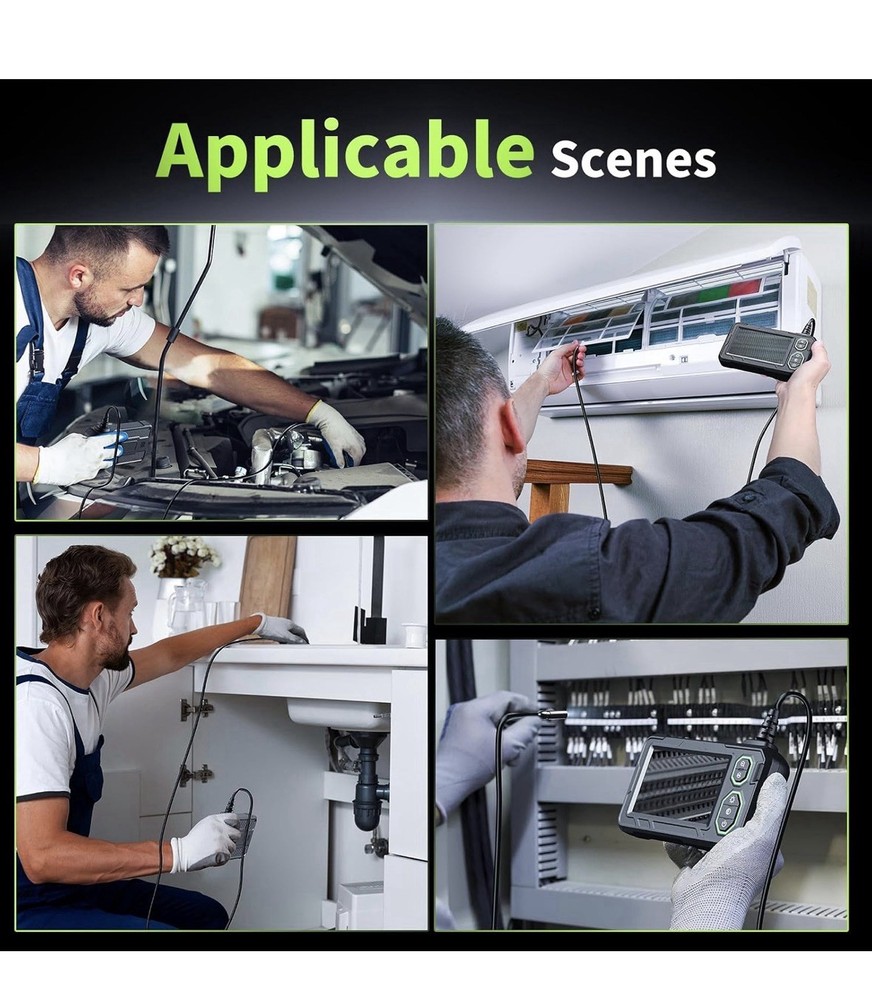 Applicable Scenes