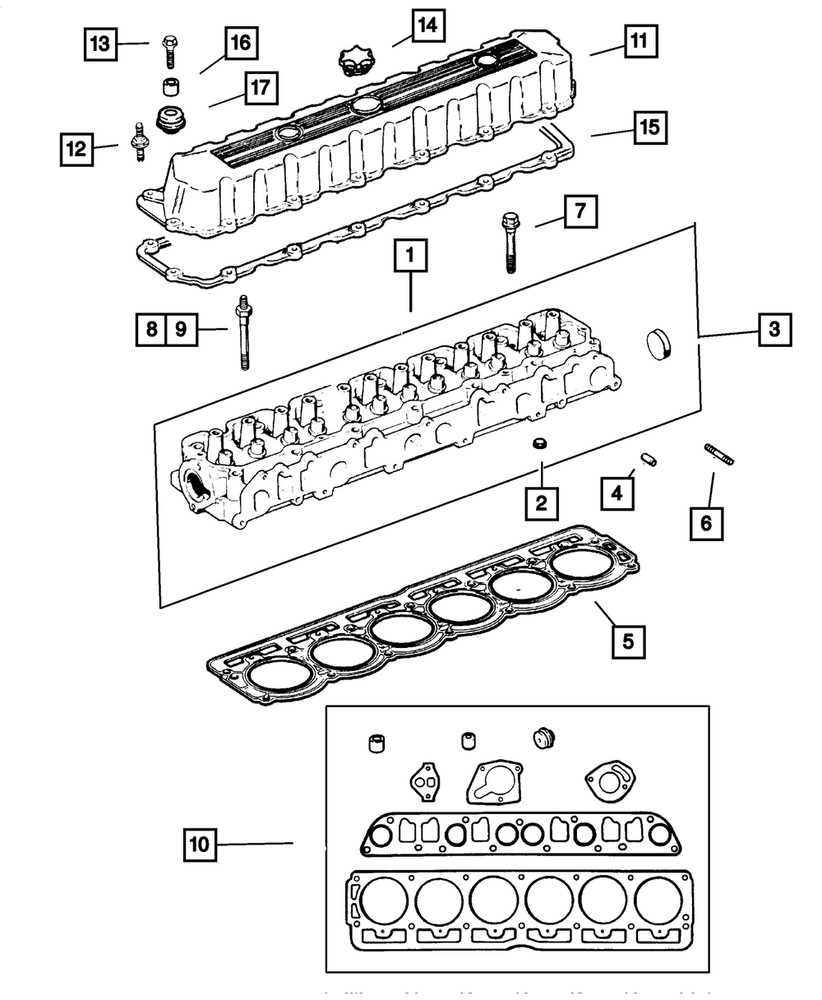 13
16
14
11
17
12
15
7
1
8 9
3
2
4
6
5
10