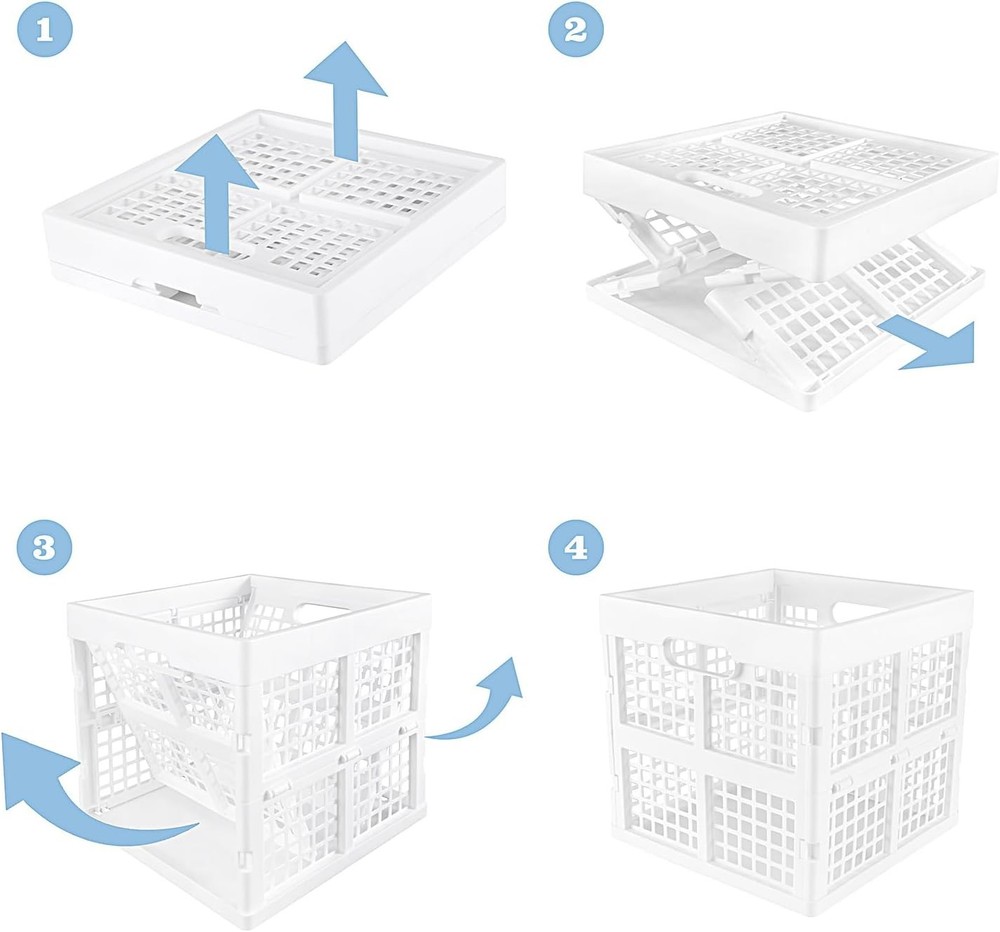 1

2

3

4