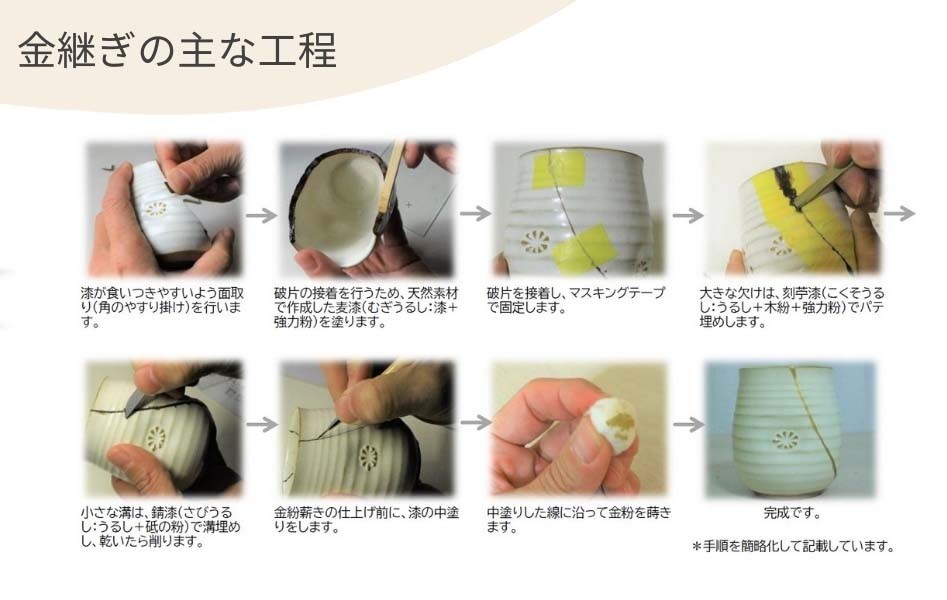 金継ぎの主な工程

漆が食いつきやすいよう面取り(角のやすり掛け)を行います。

破片の接着を行うため、天然素材で作成した麦漆(むぎうるし:漆+強力粉)を塗ります。

破片を接着し、マスキングテープで固定します。

大きな欠けは、刻苧漆(こくそうるし:うるし+木粉+強力粉)でパテ埋めします。

小さな溝は、錆漆(さびうるし:うるし+砥の粉)で溝埋めし、乾いたら削ります。

金粉蒔きの仕上げ前に、漆の中塗りをします。

中塗りした線に沿って金粉を蒔きます。

完成です。

*手順を簡略化して記載しています。