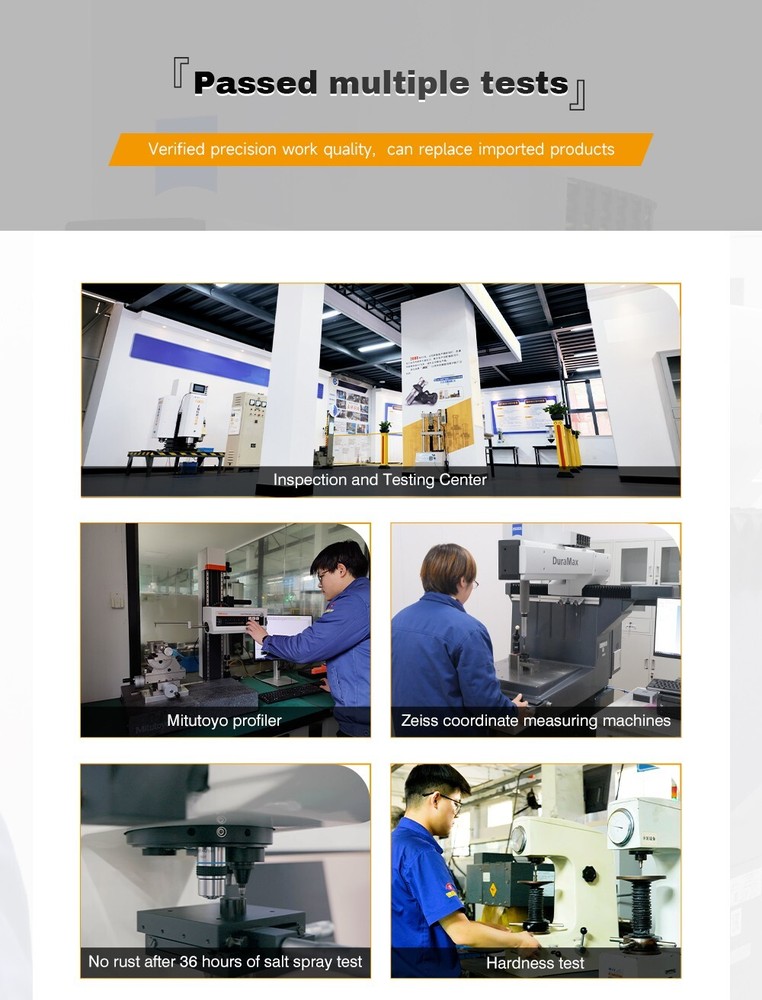 『Passed multiple tests』

Verified precision work quality, can replace imported products

Inspection and Testing Center

Mitutoyo profiler

DuraMax

Zeiss coordinate measuring machines

No rust after 36 hours of salt spray test

Hardness test