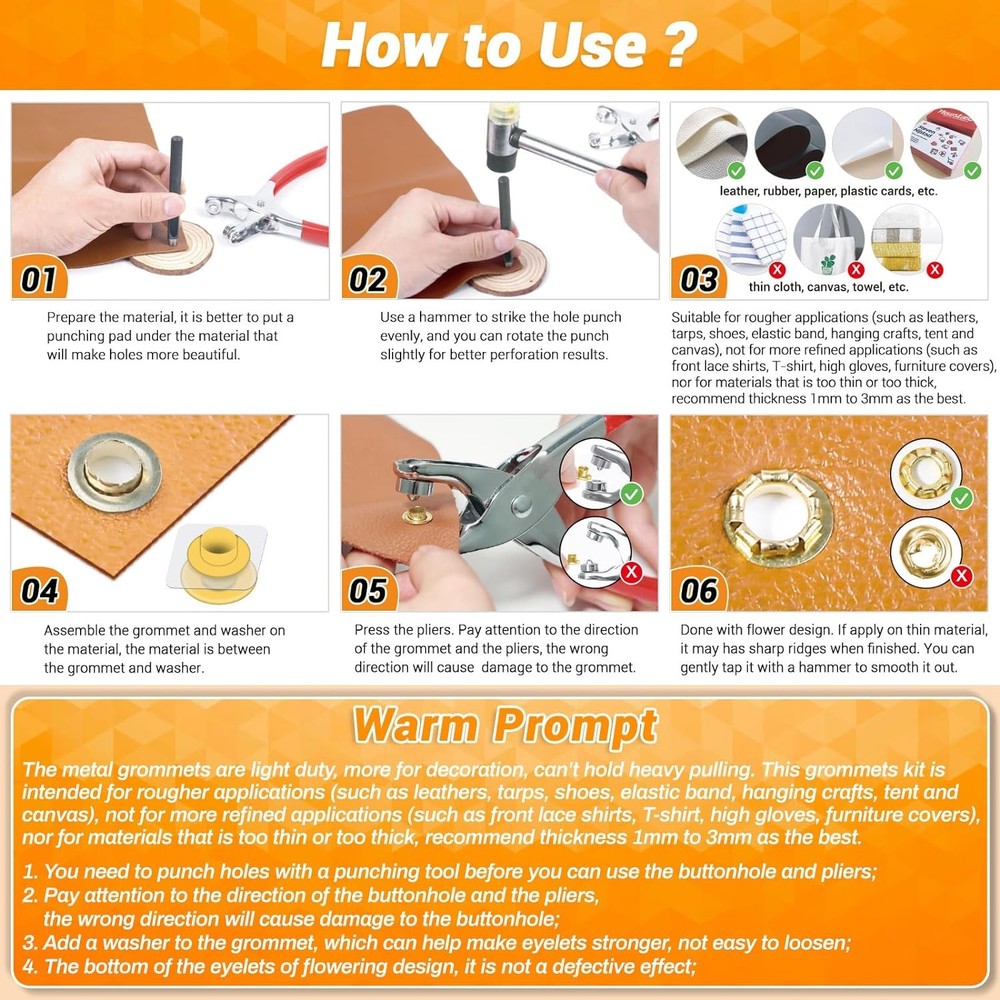 How to Use ?

01

Prepare the material, it is better to put a punching pad under the material that will make holes more beautiful.

02

Use a hammer to strike the hole punch evenly, and you can rotate the punch slightly for better perforation results.

leather, rubber, paper, plastic cards, etc.

thin cloth, canvas, towel, etc.

03

Suitable for rougher applications (such as leathers, tarps, shoes, elastic band, hanging crafts, tent and canvas), not for more refined applications (such as front lace shirts, T-shirt, high gloves, furniture covers), nor for materials that is too thin or too thick, recommend thickness 1mm to 3mm as the best.

04

Assemble the grommet and washer on the material, the material is between the grommet and washer.

05

Press the pliers. Pay attention to the direction of the grommet and the pliers, the wrong direction will cause damage to the grommet.

06

Done with flower design. If apply on thin material, it may has sharp ridges when finished. You can gently tap it with a hammer to smooth it out.

Warm Prompt

The metal grommets are light duty, more for decoration, can't hold heavy pulling. This grommets kit is intended for rougher applications (such as leathers, tarps, shoes, elastic band, hanging crafts, tent and canvas), not for more refined applications (such as front lace shirts, T-shirt, high gloves, furniture covers), nor for materials that is too thin or too thick, recommend thickness 1mm to 3mm as the best.

1. You need to punch holes with a punching tool before you can use the buttonhole and pliers;
2. Pay attention to the direction of the buttonhole and the pliers, the wrong direction will cause damage to the buttonhole;
3. Add a washer to the grommet, which can help make eyelets stronger, not easy to loosen;
4. The bottom of the eyelets of flowering design, it is not a defective effect;