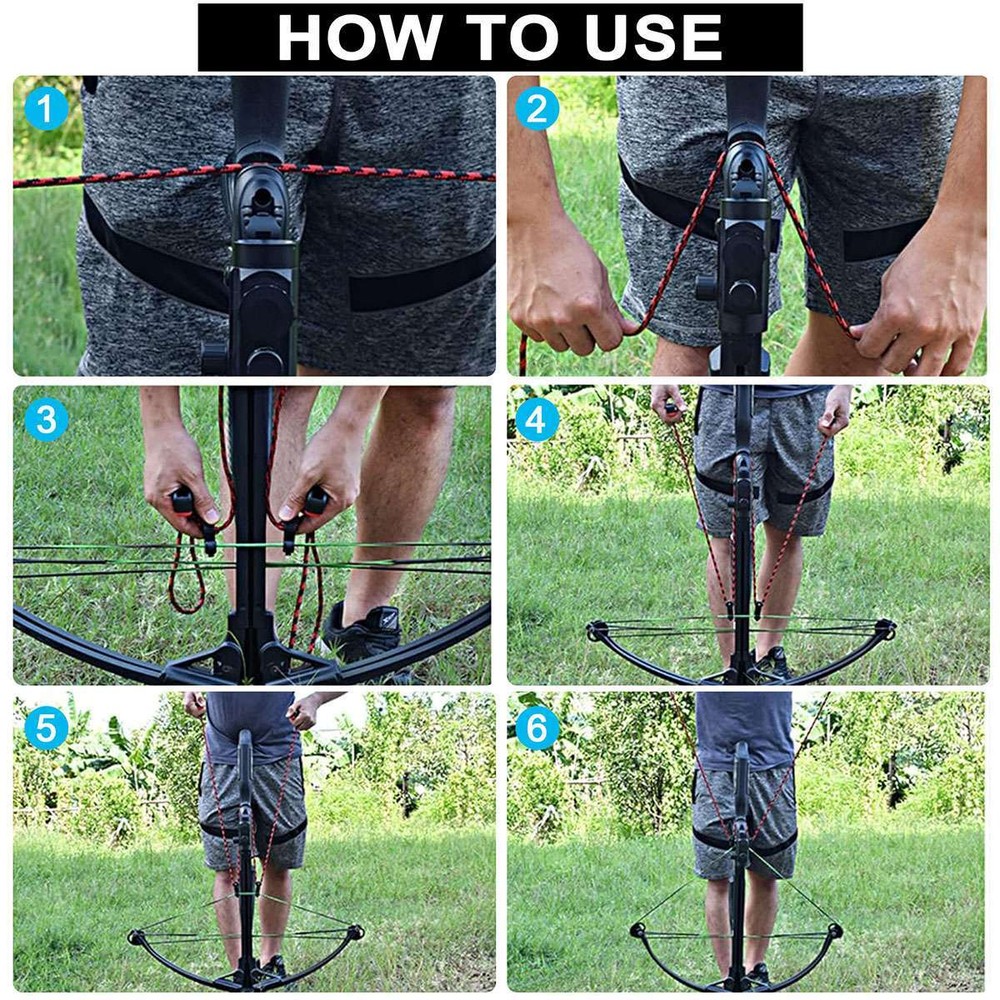 HOW TO USE

1

2

3

4

5

6