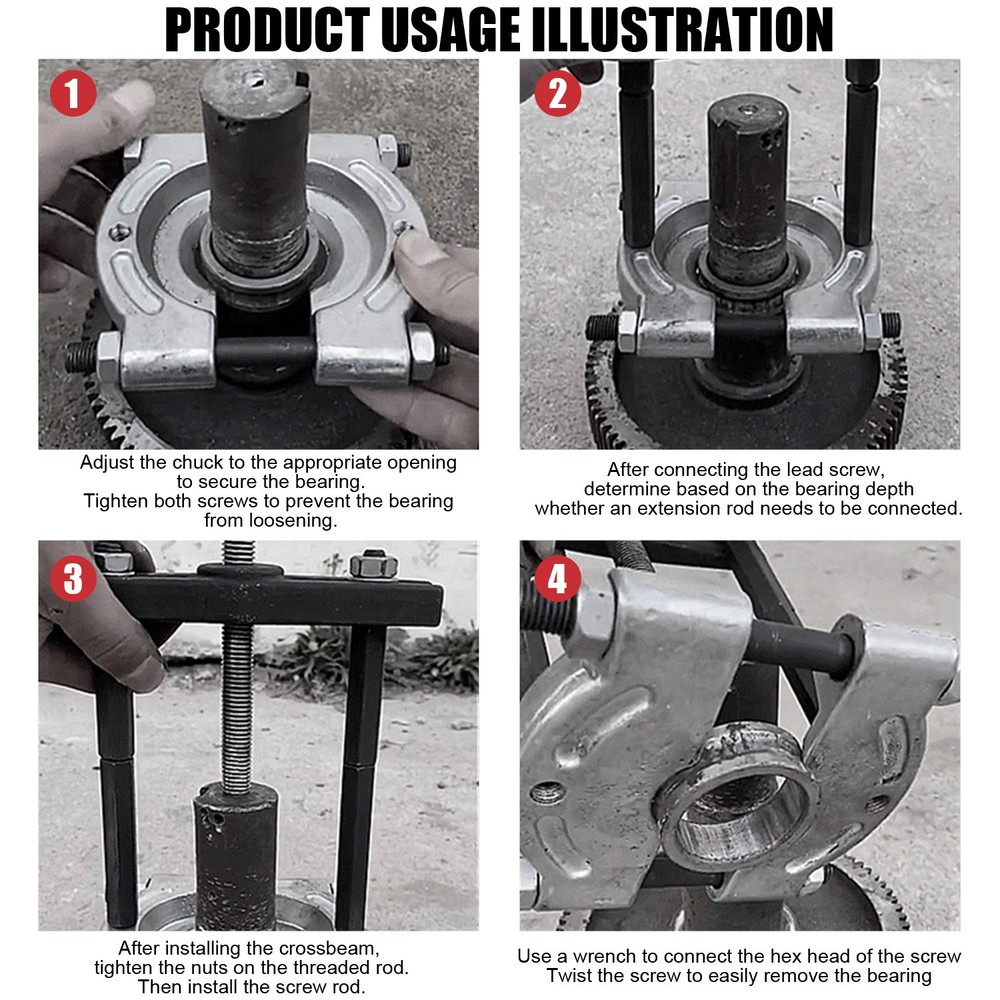 PRODUCT USAGE ILLUSTRATION

1

Adjust the chuck to the appropriate opening to secure the bearing. Tighten both screws to prevent the bearing from loosening.

2

After connecting the lead screw, determine based on the bearing depth whether an extension rod needs to be connected.

3

After installing the crossbeam, tighten the nuts on the threaded rod. Then install the screw rod.

4

Use a wrench to connect the hex head of the screw Twist the screw to easily remove the bearing