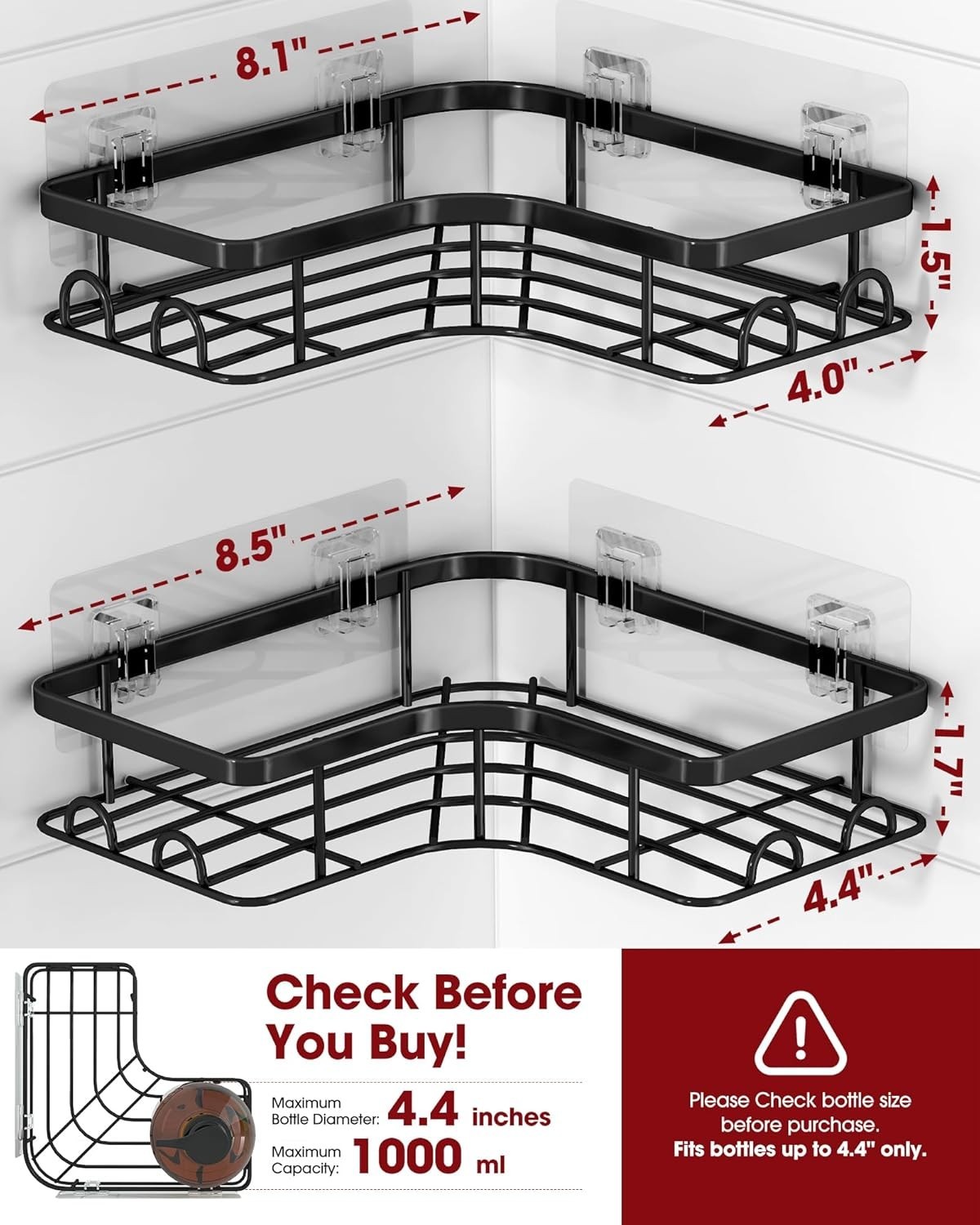 8.1"

1.5"

4.0"

8.5"

1.7"

4.4"

Check Before You Buy!

Maximum Bottle Diameter: 4.4 inches

Maximum Capacity: 1000 ml

Please Check bottle size before purchase.
Fits bottles up to 4.4" only.