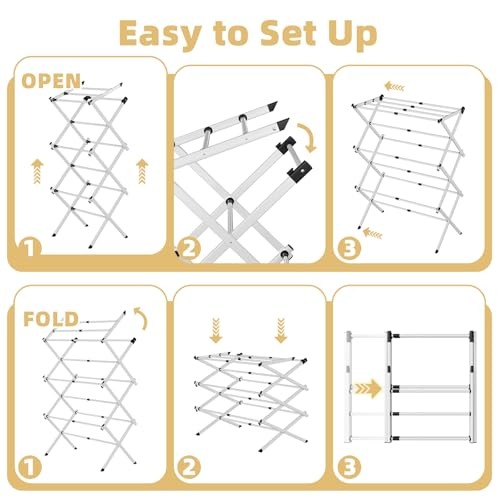 Easy to Set Up

OPEN

1

2

3

FOLD

1

2

3