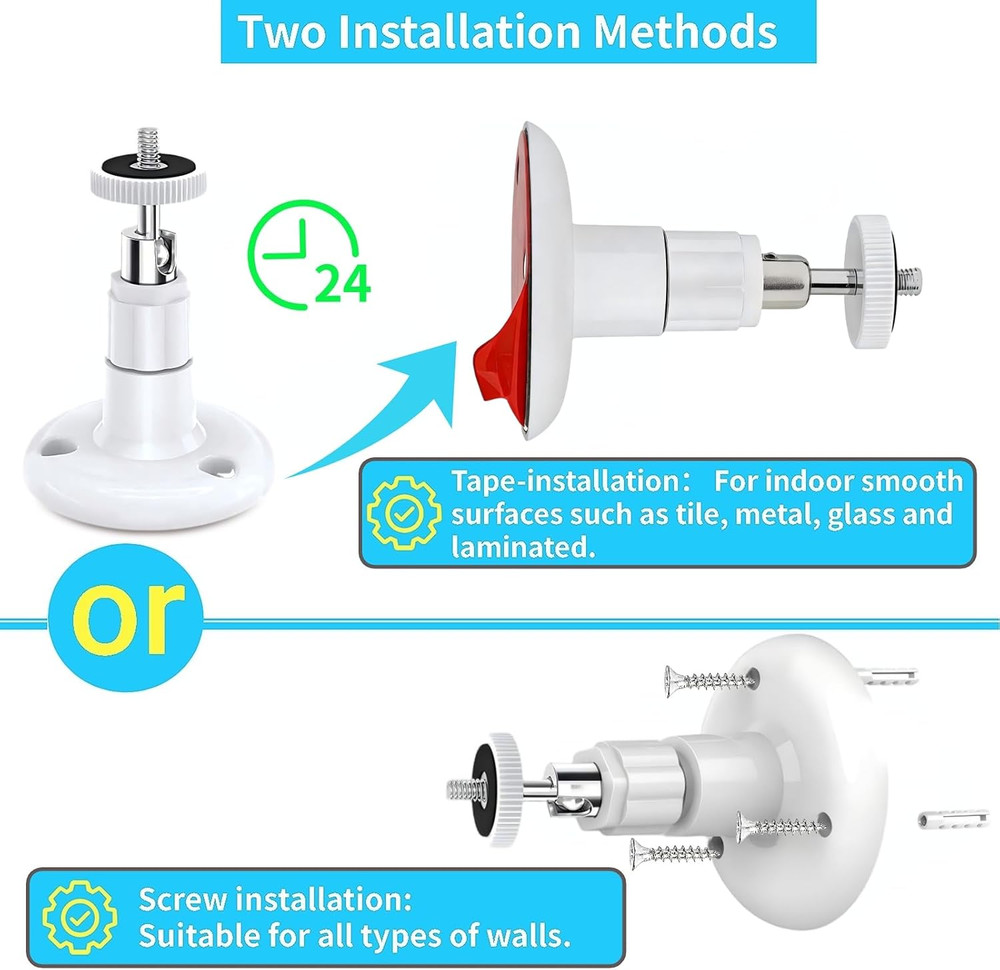 Two Installation Methods

24

Tape-installation: For indoor smooth surfaces such as tile, metal, glass and laminated.

or

Screw installation:
Suitable for all types of walls.