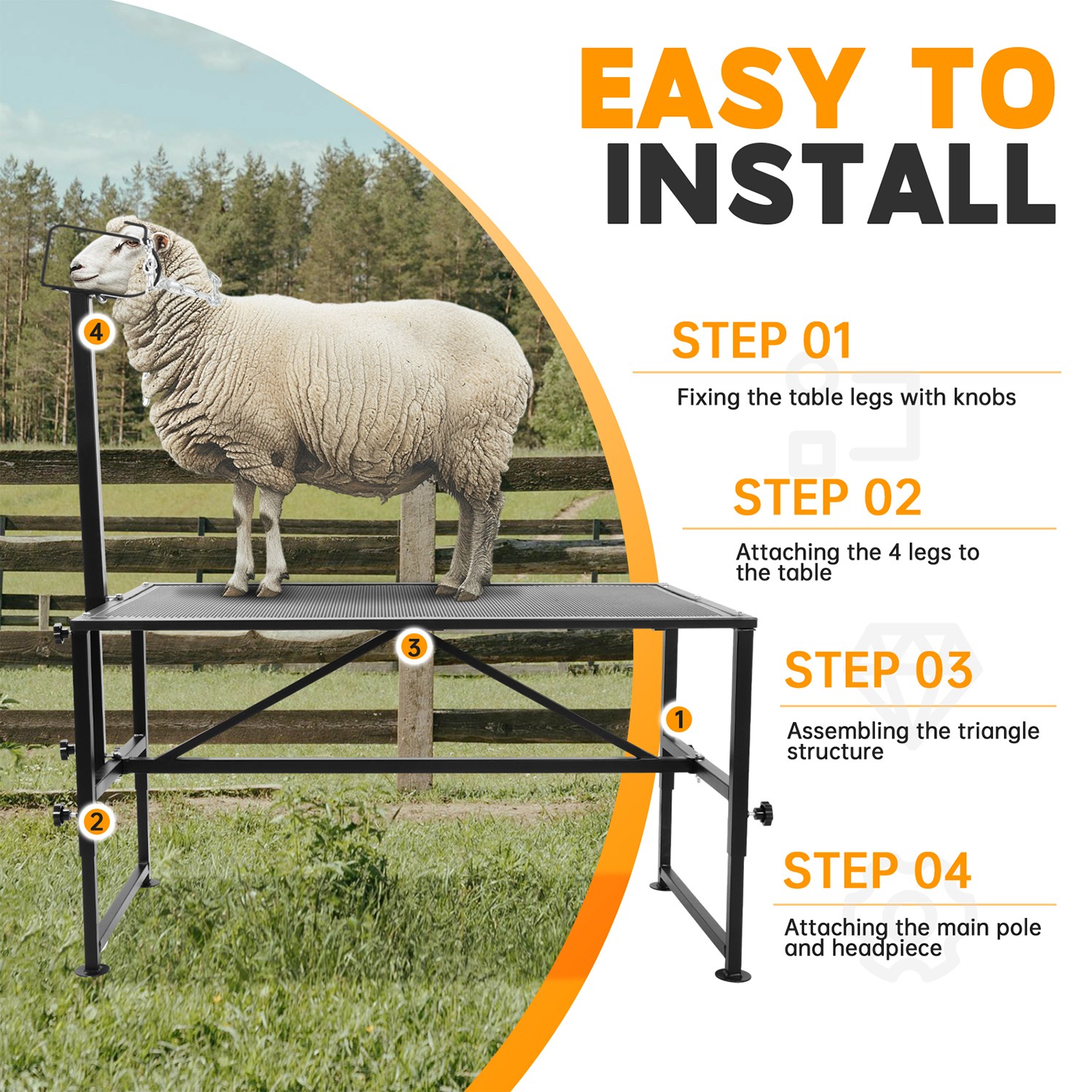 EASY TO INSTALL

4

3

1

2

STEP 01

Fixing the table legs with knobs

STEP 02

Attaching the 4 legs to the table

STEP 03

Assembling the triangle structure

STEP 04

Attaching the main pole and headpiece