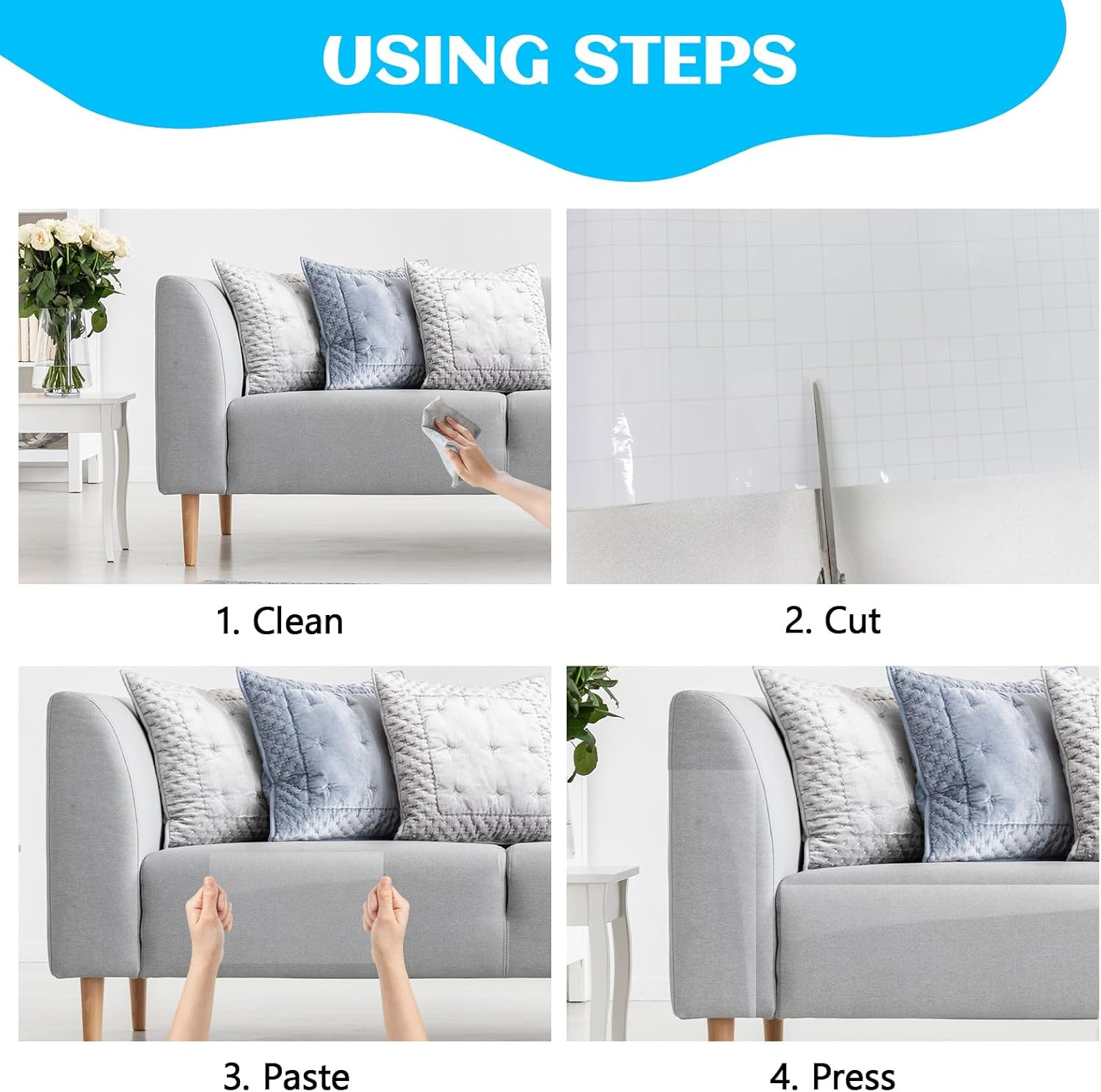 USING STEPS

1. Clean

2. Cut

3. Paste

4. Press