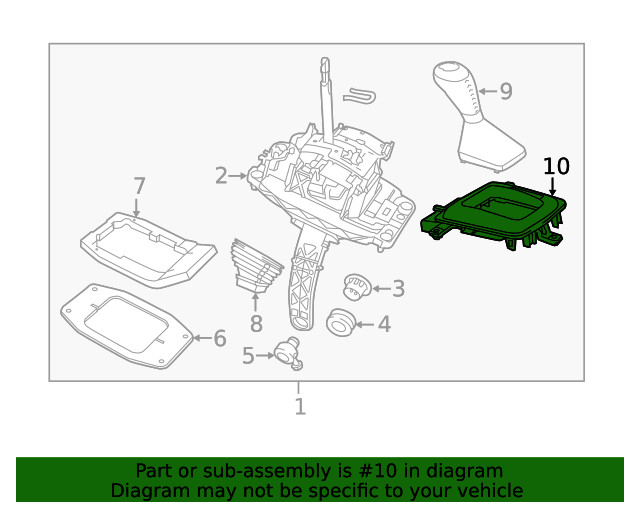 9
10
2
7
3
8
4
6
5
1

Part or sub-assembly is #10 in diagram
Diagram may not be specific to your vehicle