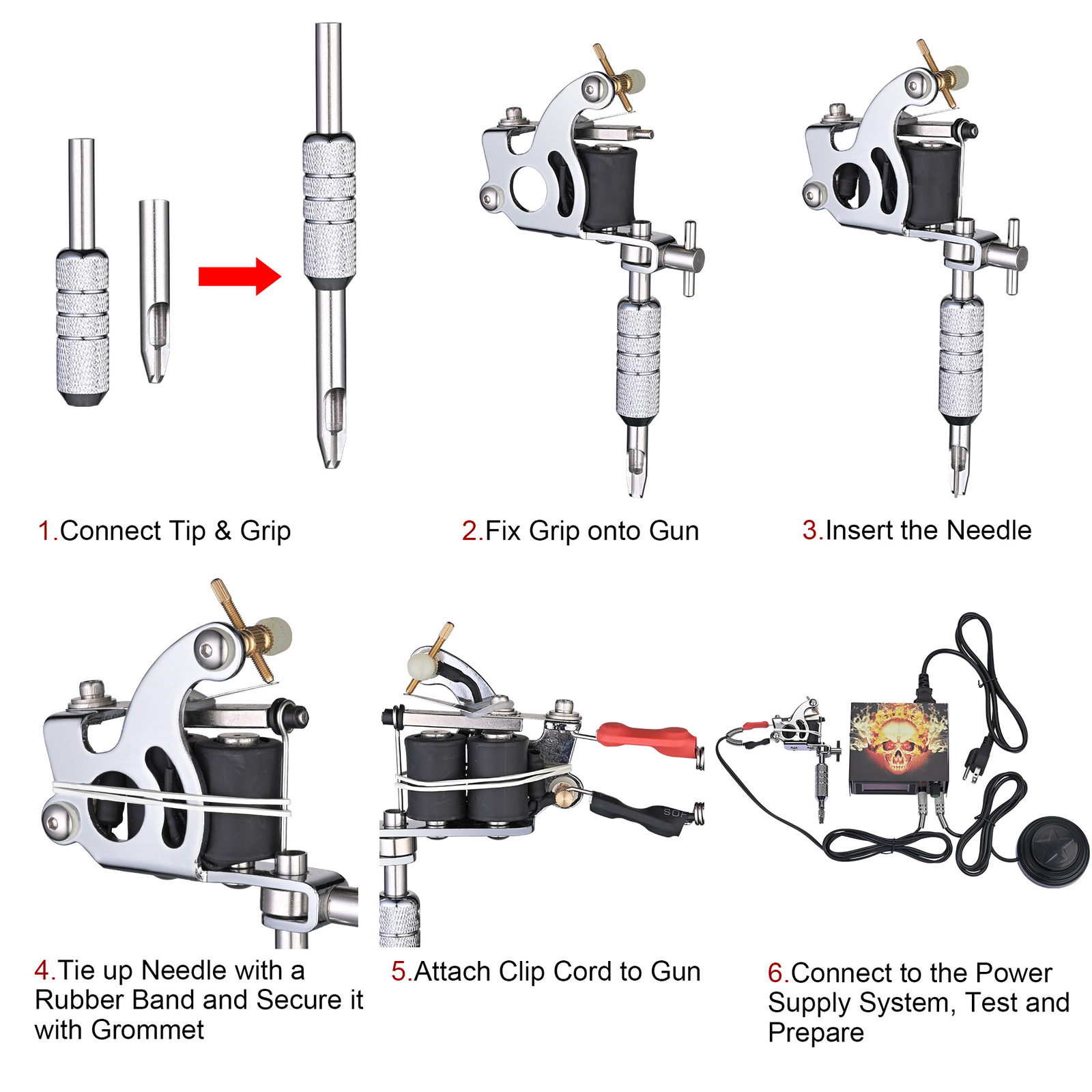 1.Connect Tip & Grip

2.Fix Grip onto Gun

3.Insert the Needle

4.Tie up Needle with a Rubber Band and Secure it with Grommet

5.Attach Clip Cord to Gun

6.Connect to the Power Supply System, Test and Prepare