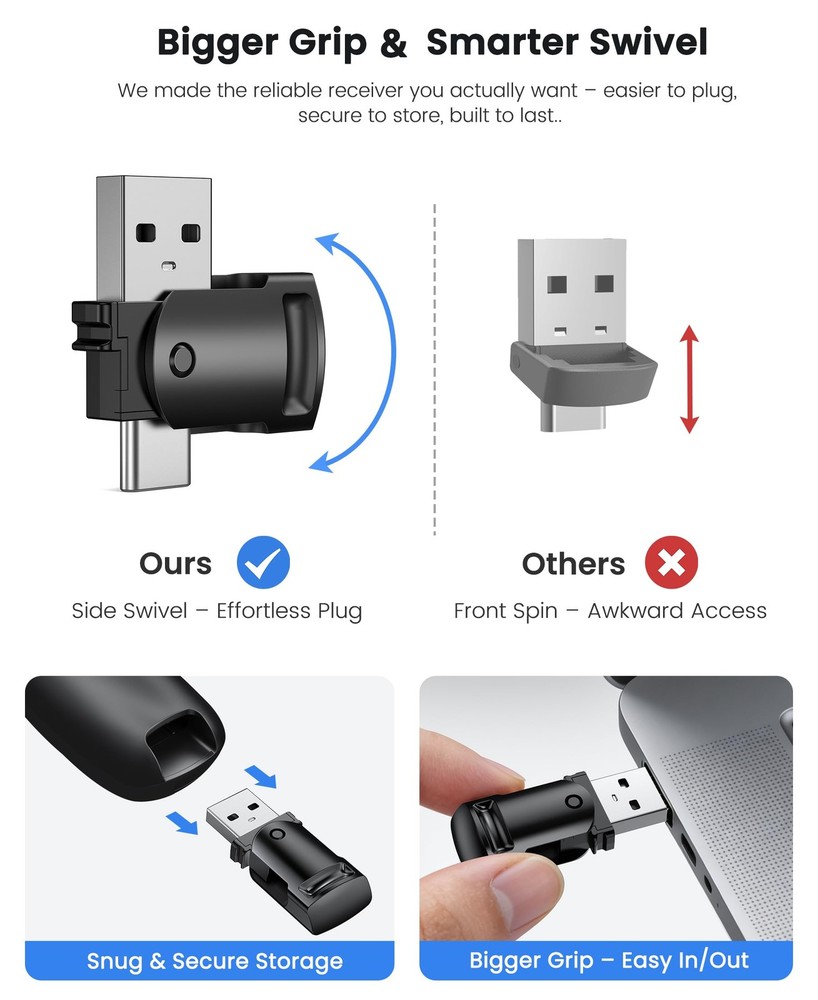 Bigger Grip & Smarter Swivel

We made the reliable receiver you actually want – easier to plug, secure to store, built to last..

Ours

Side Swivel – Effortless Plug

Others

Front Spin – Awkward Access

Snug & Secure Storage

Bigger Grip – Easy In/Out