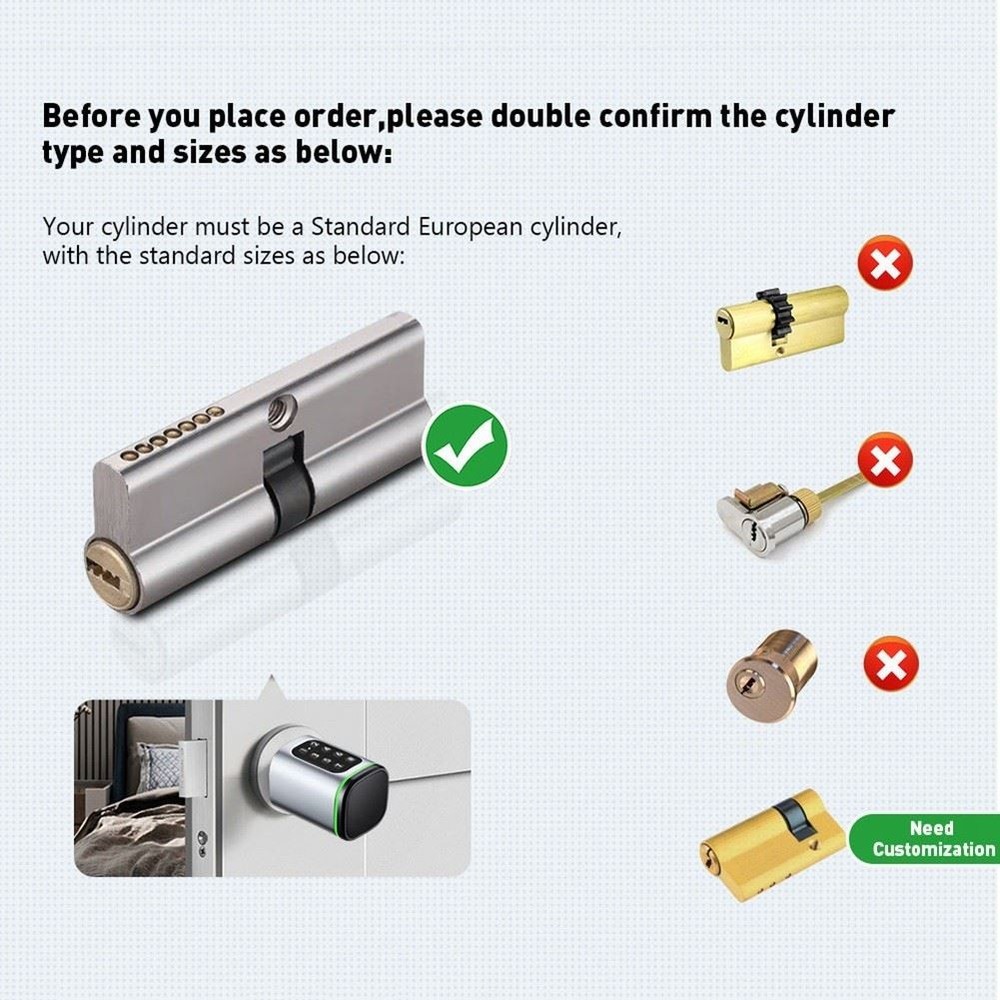 Before you place order,please double confirm the cylinder type and sizes as below:

Your cylinder must be a Standard European cylinder, with the standard sizes as below:

Need Customization