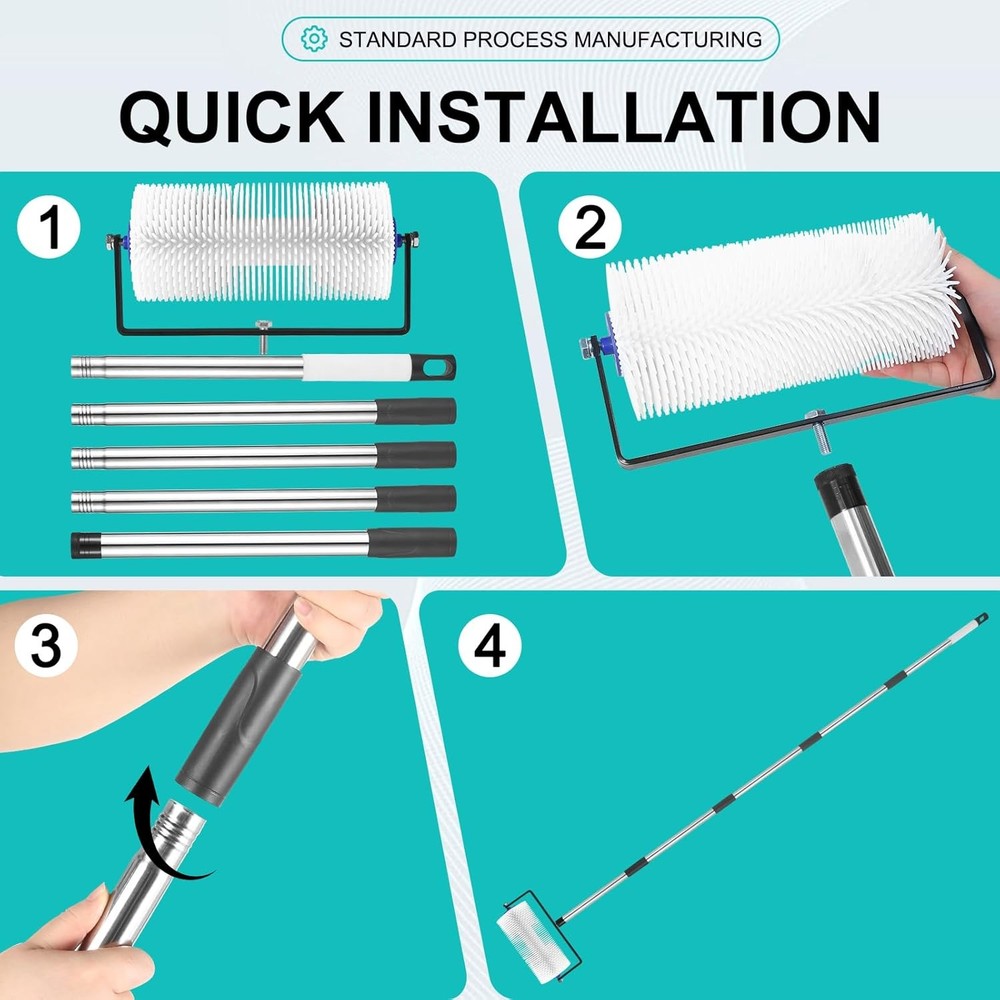 STANDARD PROCESS MANUFACTURING

QUICK INSTALLATION

1

2

3

4