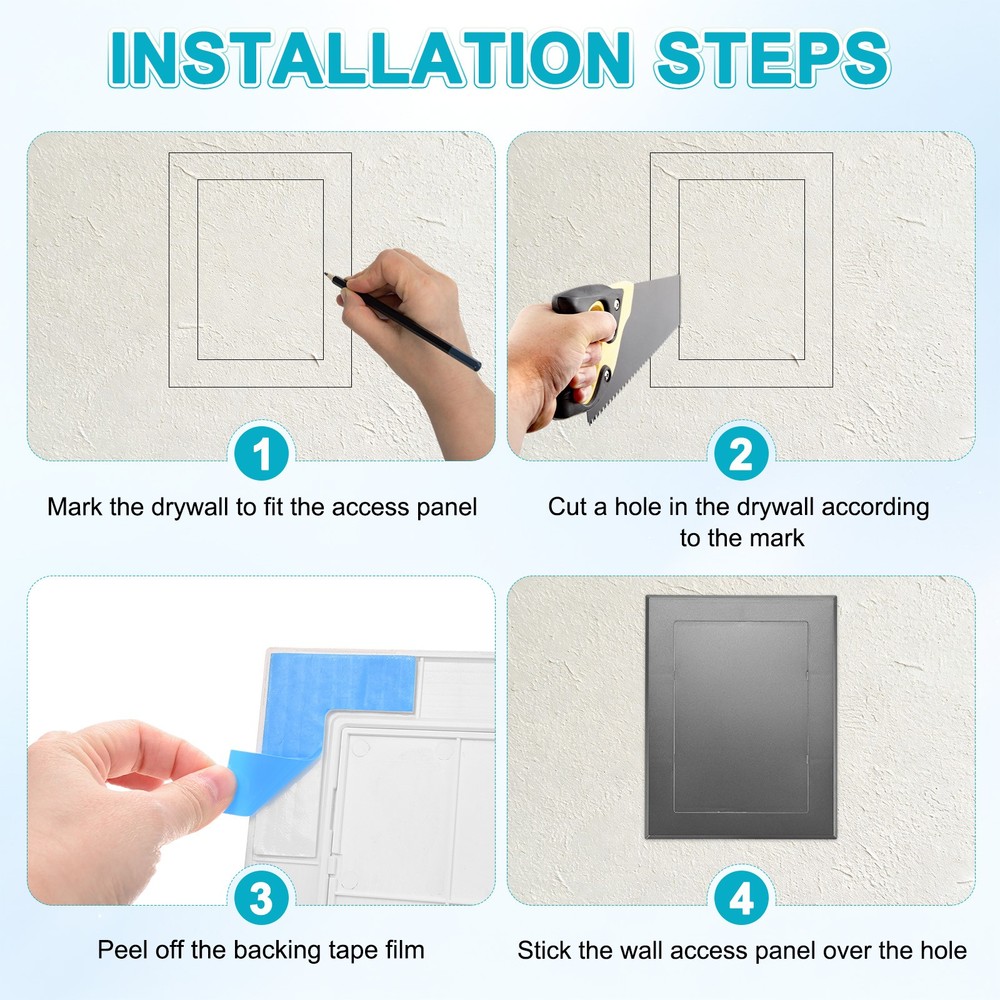 INSTALLATION STEPS

1

Mark the drywall to fit the access panel

2

Cut a hole in the drywall according to the mark

3

Peel off the backing tape film

4

Stick the wall access panel over the hole