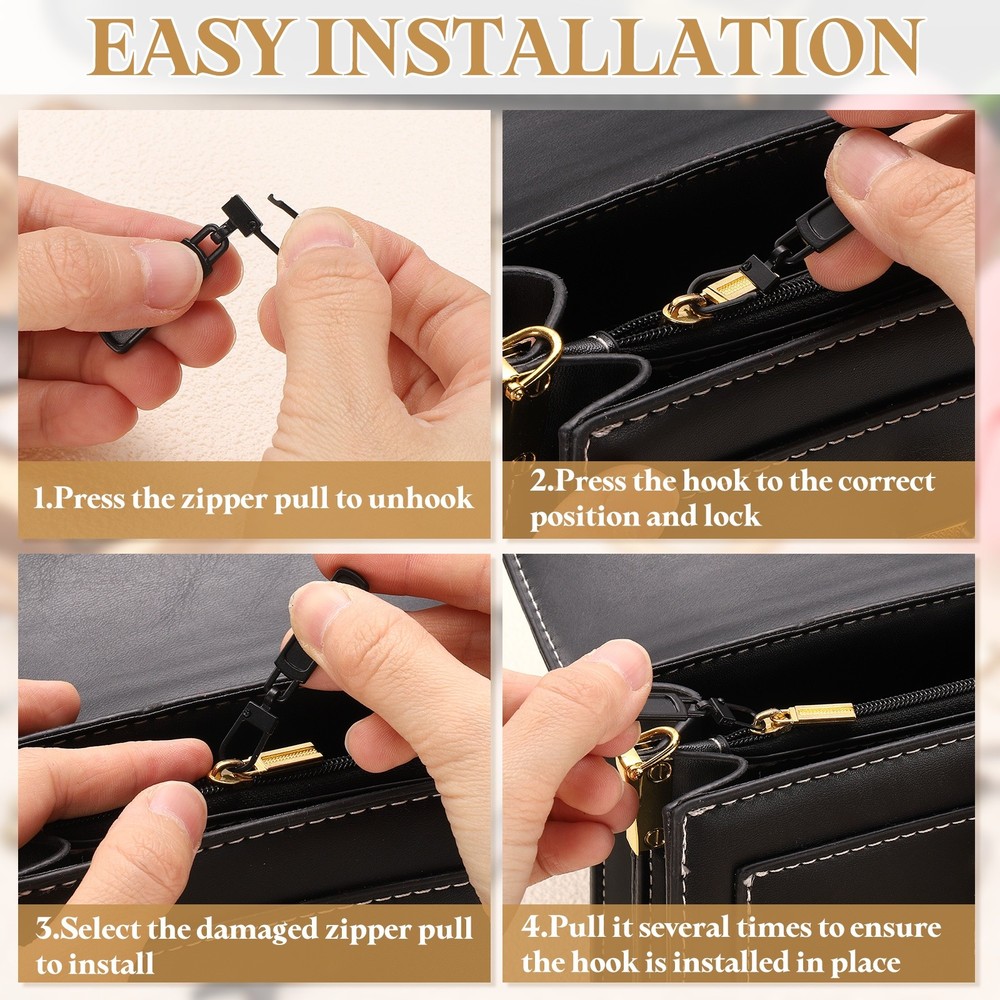 EASY INSTALLATION

1.Press the zipper pull to unhook

2.Press the hook to the correct position and lock

3.Select the damaged zipper pull to install

4.Pull it several times to ensure the hook is installed in place