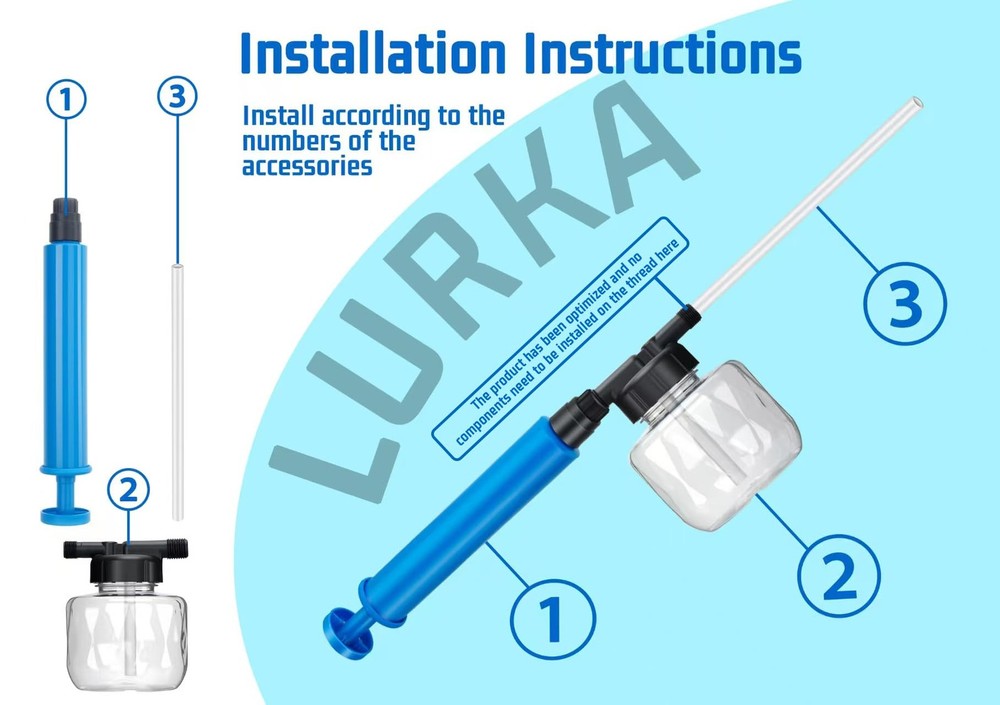 Installation Instructions

Install according to the numbers of the accessories

1

3

2

LURKA

The product has been optimized and no components need to be installed on the thread here

3

2

1