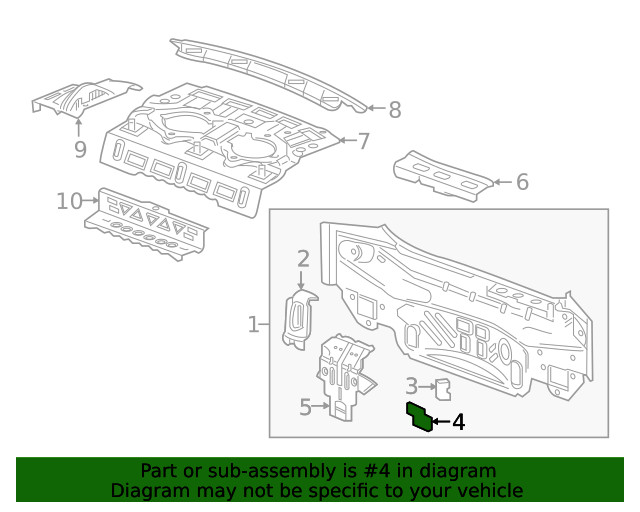 8
9
7
6
10
2
1
3
5
4

Part or sub-assembly is #4 in diagram
Diagram may not be specific to your vehicle