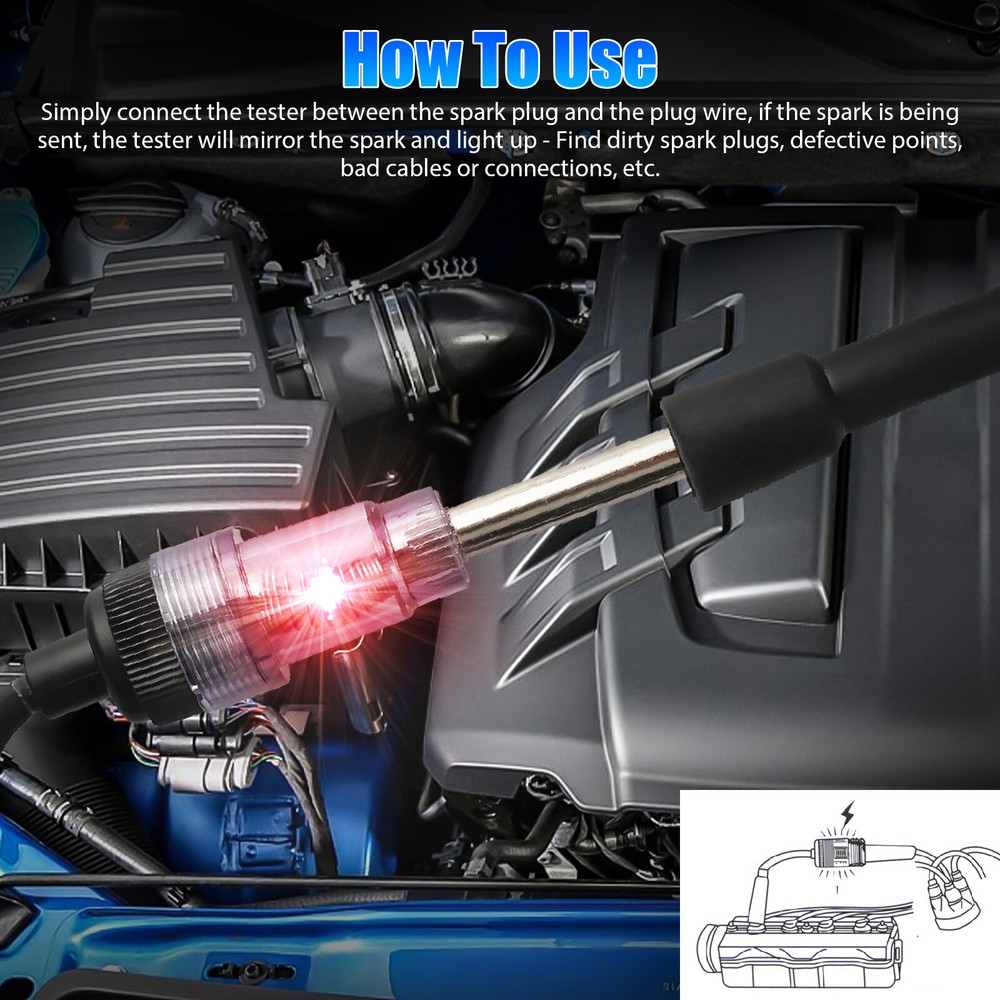 How To Use

Simply connect the tester between the spark plug and the plug wire, if the spark is being sent, the tester will mirror the spark and light up - Find dirty spark plugs, defective points, bad cables or connections, etc.