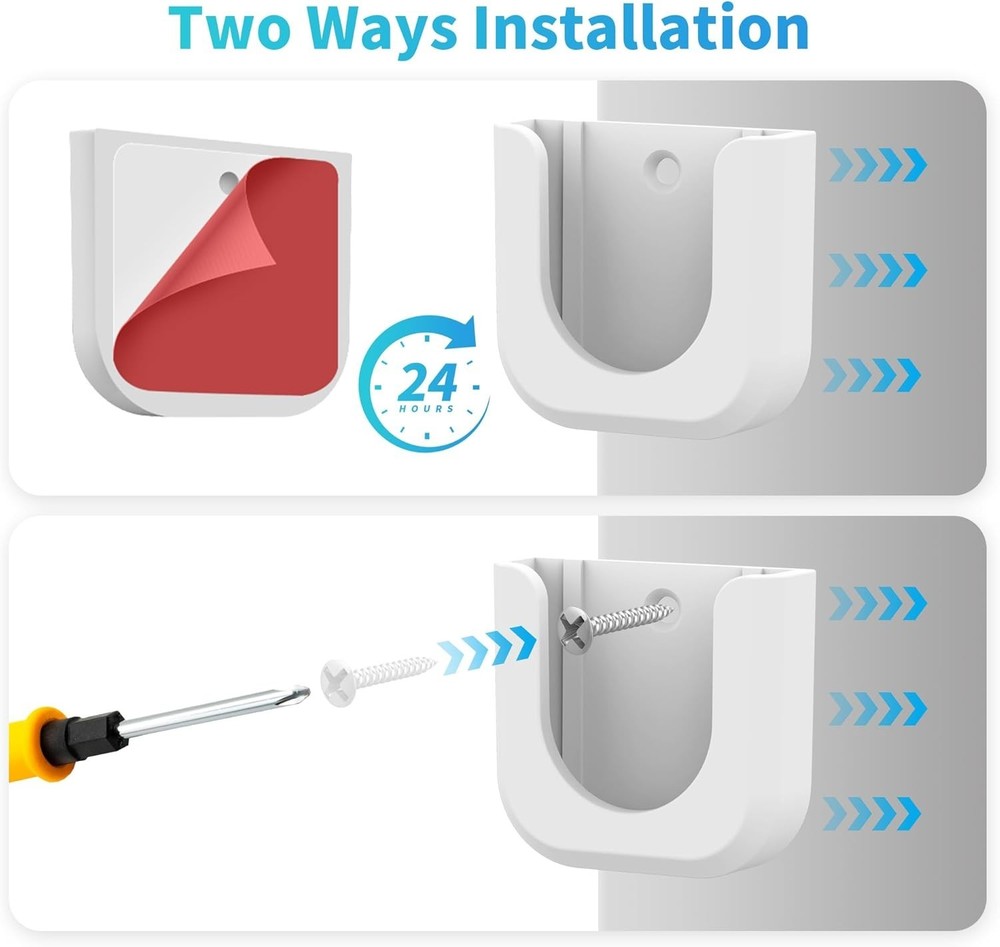 Two Ways Installation

24
HOURS