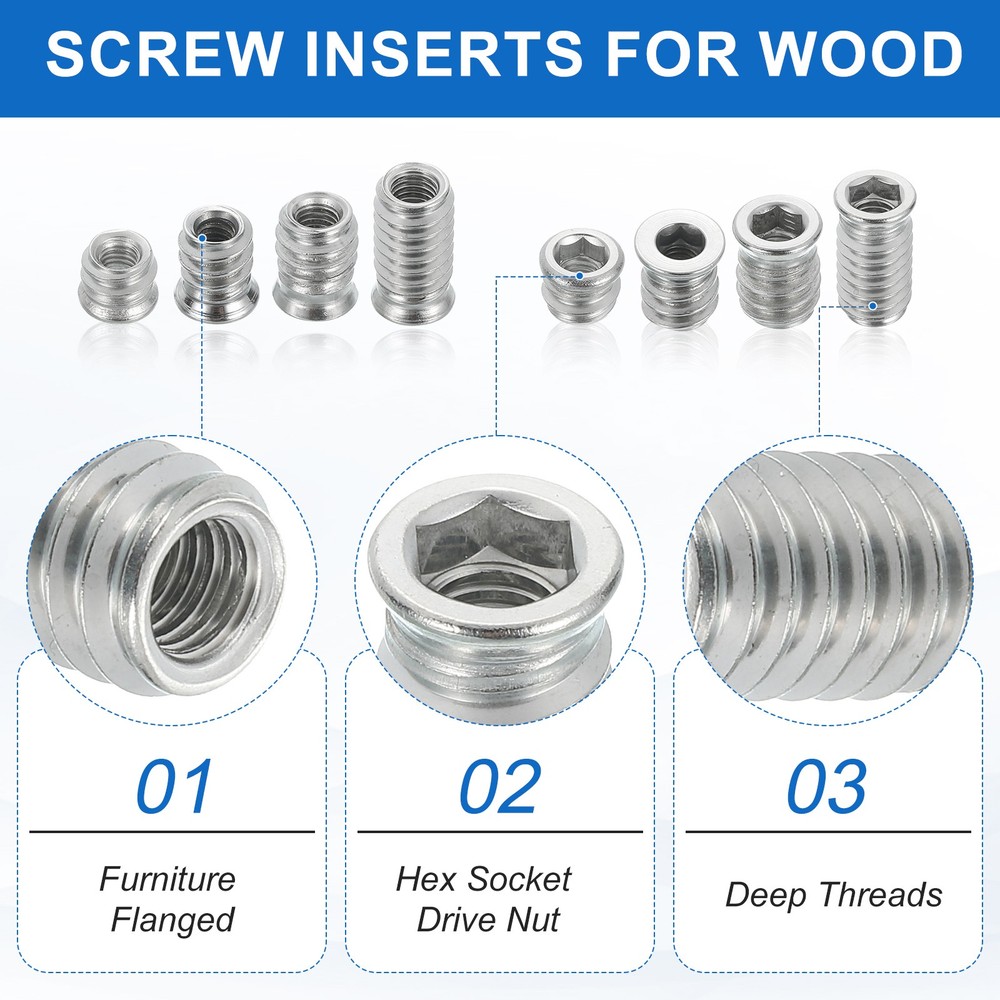 SCREW INSERTS FOR WOOD

01

Furniture Flanged

02

Hex Socket Drive Nut

03

Deep Threads