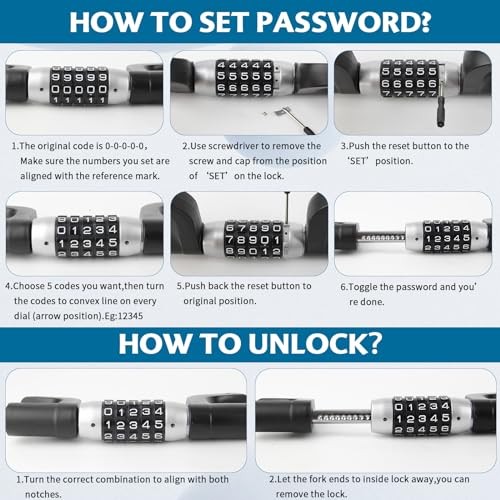 HOW TO SET PASSWORD?

99999
00000
11111

44444
55555
66666

55555
66666
77777

1.The original code is 0-0-0-0-0, Make sure the numbers you set are aligned with the reference mark.

2.Use screwdriver to remove the screw and cap from the position of 'SET' on the lock.

3.Push the reset button to the 'SET' position.

90123
01234
12345
23456

67890
78901
89012

01234
12345
23456

4.Choose 5 codes you want,then turn the codes to convex line on every dial (arrow position).Eg:12345

5.Push back the reset button to original position.

6.Toggle the password and you' re done.

HOW TO UNLOCK?

01234
12345
23456

01234
12345
23456

1.Turn the correct combination to align with both notches.

2.Let the fork ends to inside lock away,you can remove the lock.