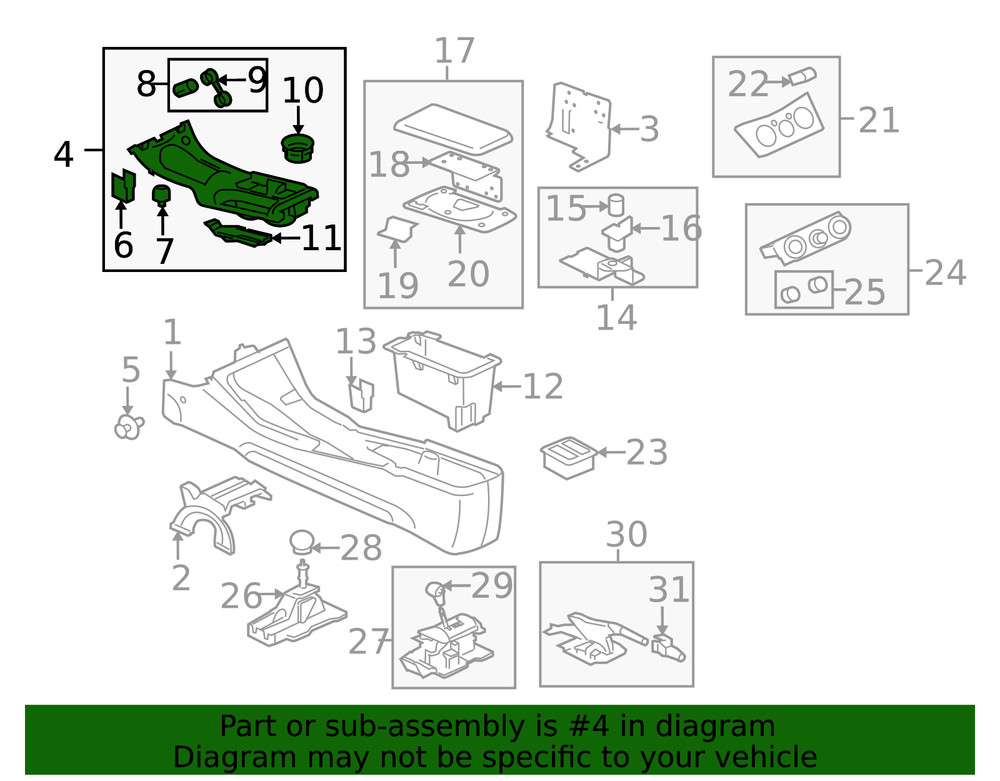 8
9
10
4
6
7
11
17
18
19
20
3
15
16
14
22
21
24
25
1
5
13
12
23
2
28
26
29
27
30
31

Part or sub-assembly is #4 in diagram
Diagram may not be specific to your vehicle