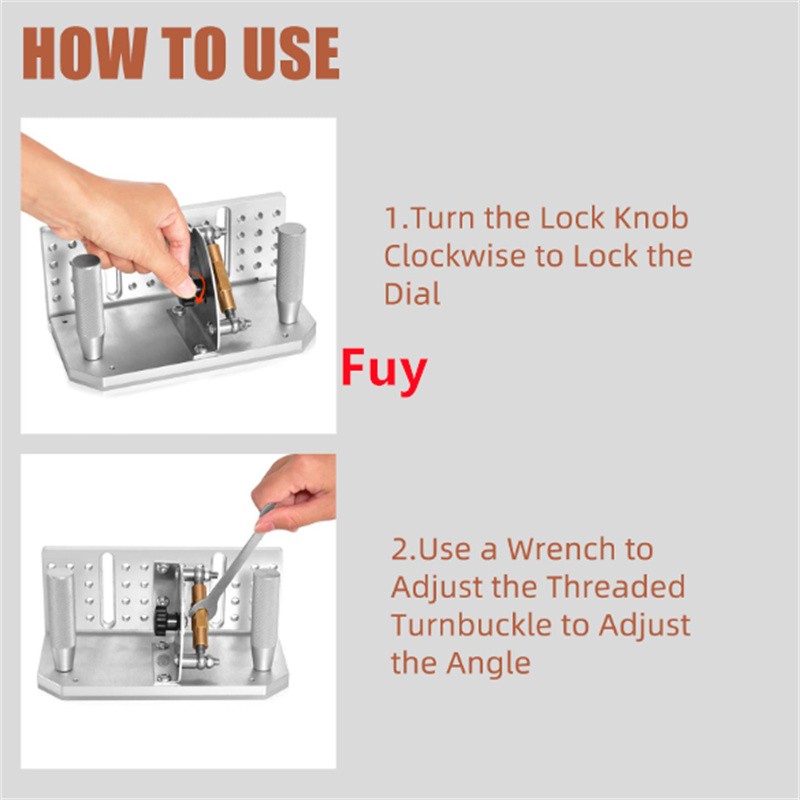 HOW TO USE

1.Turn the Lock Knob Clockwise to Lock the Dial

Fuy

2.Use a Wrench to Adjust the Threaded Turnbuckle to Adjust the Angle