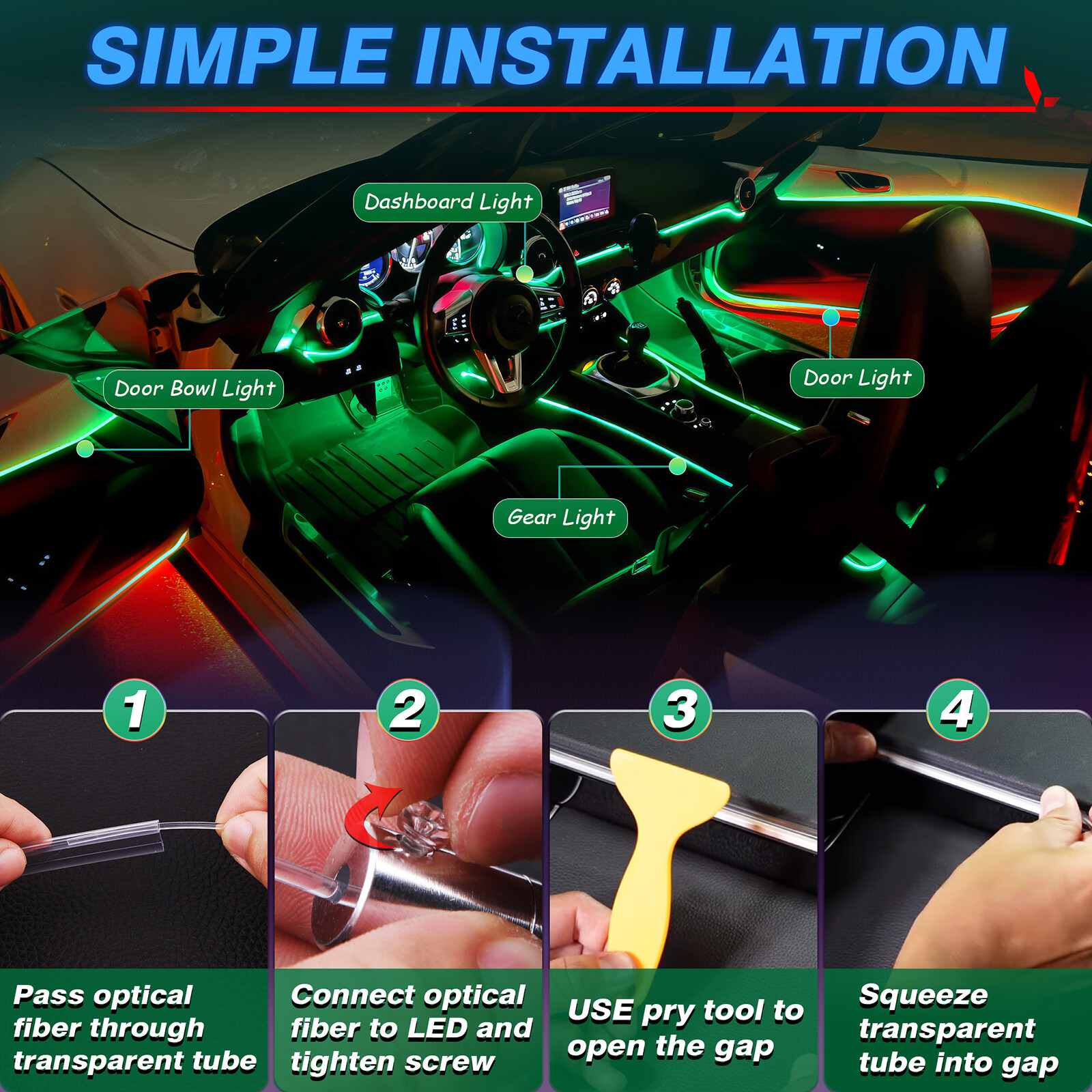 SIMPLE INSTALLATION

Dashboard Light

Door Bowl Light

Door Light

Gear Light

1

Pass optical fiber through transparent tube

2

Connect optical fiber to LED and tighten screw

3

USE pry tool to open the gap

4

Squeeze transparent tube into gap