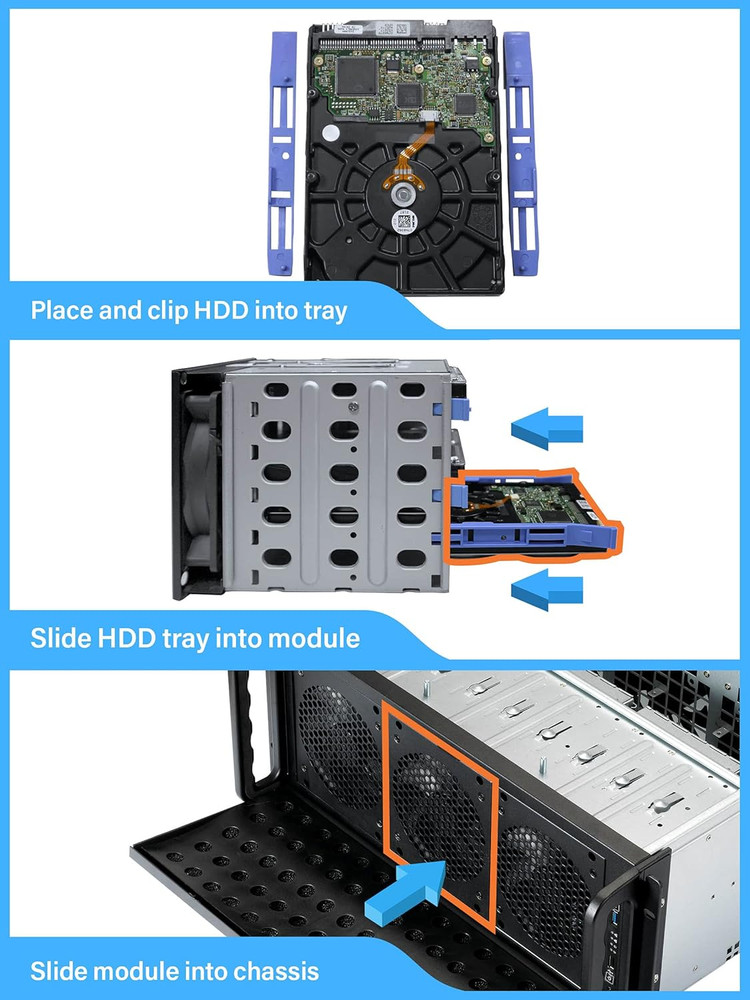 Place and clip HDD into tray

Slide HDD tray into module

Slide module into chassis