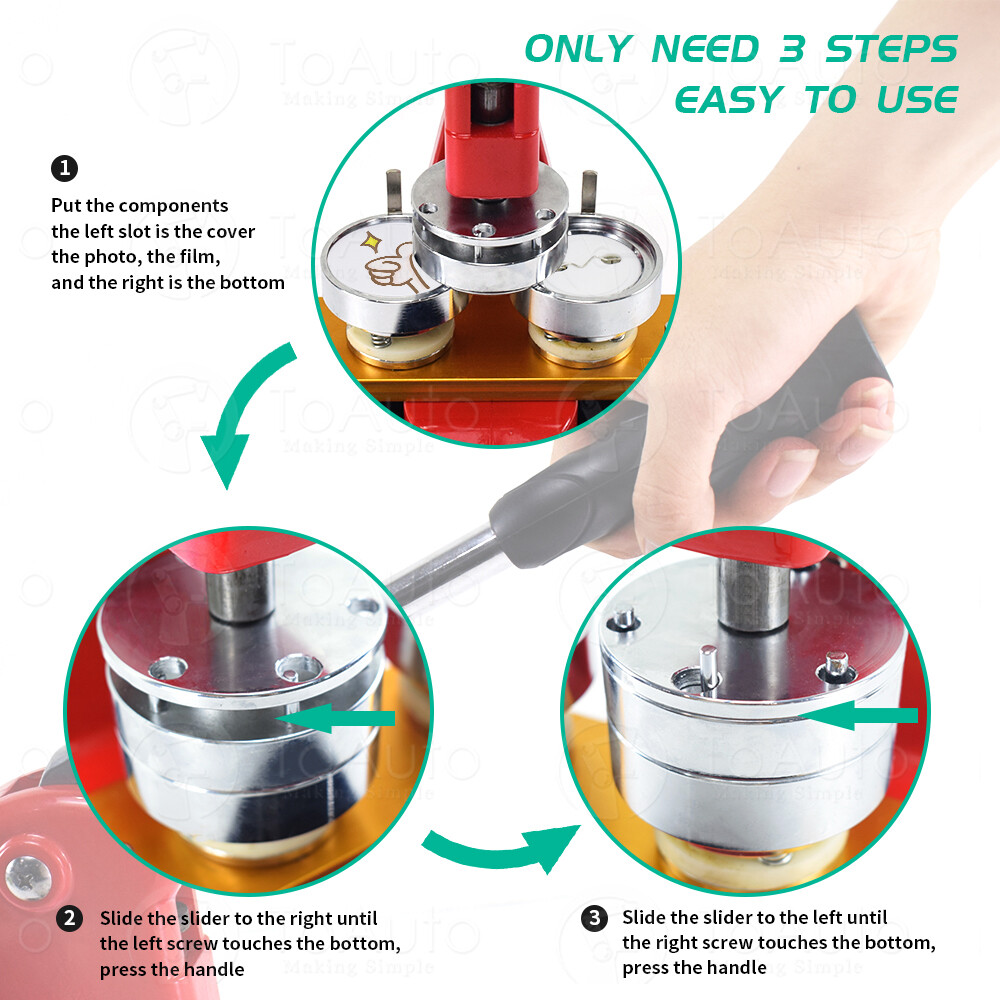 ONLY NEED 3 STEPS
EASY TO USE

1
Put the components
the left slot is the cover
the photo, the film,
and the right is the bottom

2 Slide the slider to the right until the left screw touches the bottom, press the handle

3 Slide the slider to the left until the right screw touches the bottom, press the handle

ToAuto
Making Simple