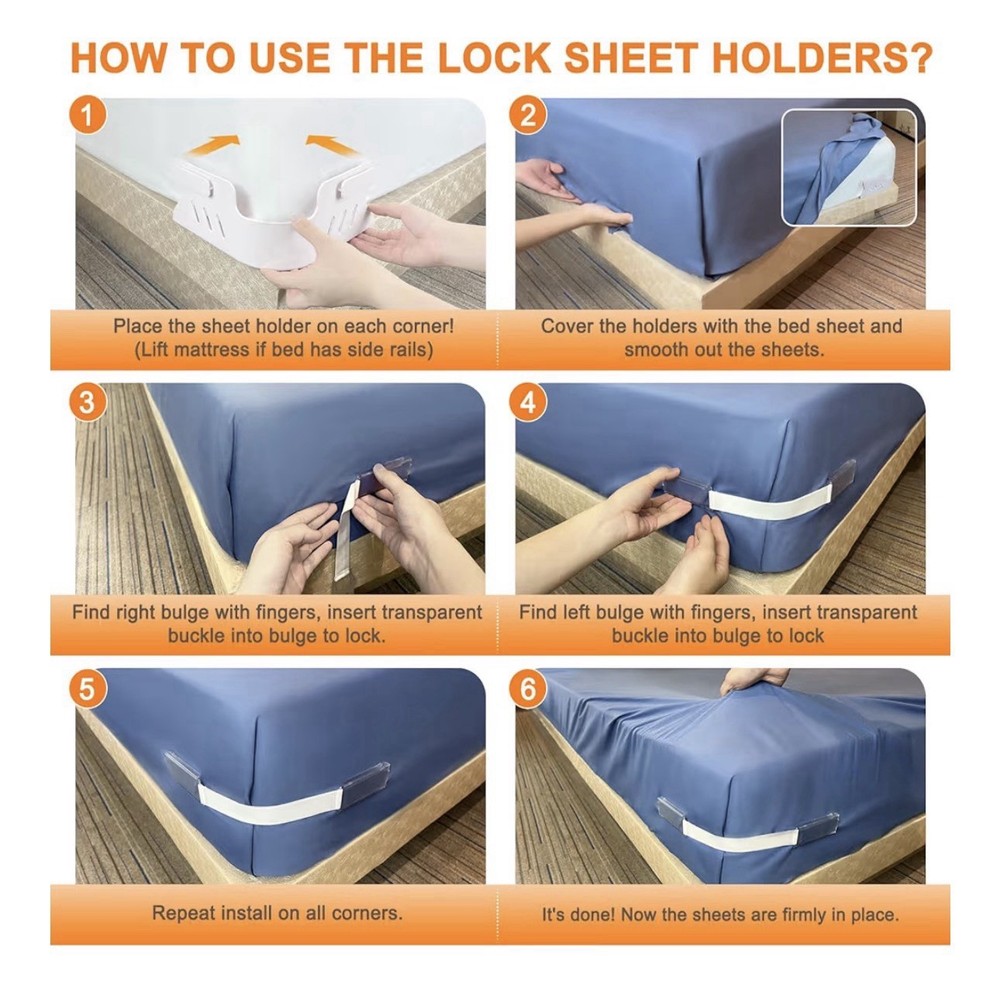 HOW TO USE THE LOCK SHEET HOLDERS?

1

Place the sheet holder on each corner! (Lift mattress if bed has side rails)

2

Cover the holders with the bed sheet and smooth out the sheets.

3

Find right bulge with fingers, insert transparent buckle into bulge to lock.

4

Find left bulge with fingers, insert transparent buckle into bulge to lock

5

Repeat install on all corners.

6

It's done! Now the sheets are firmly in place.