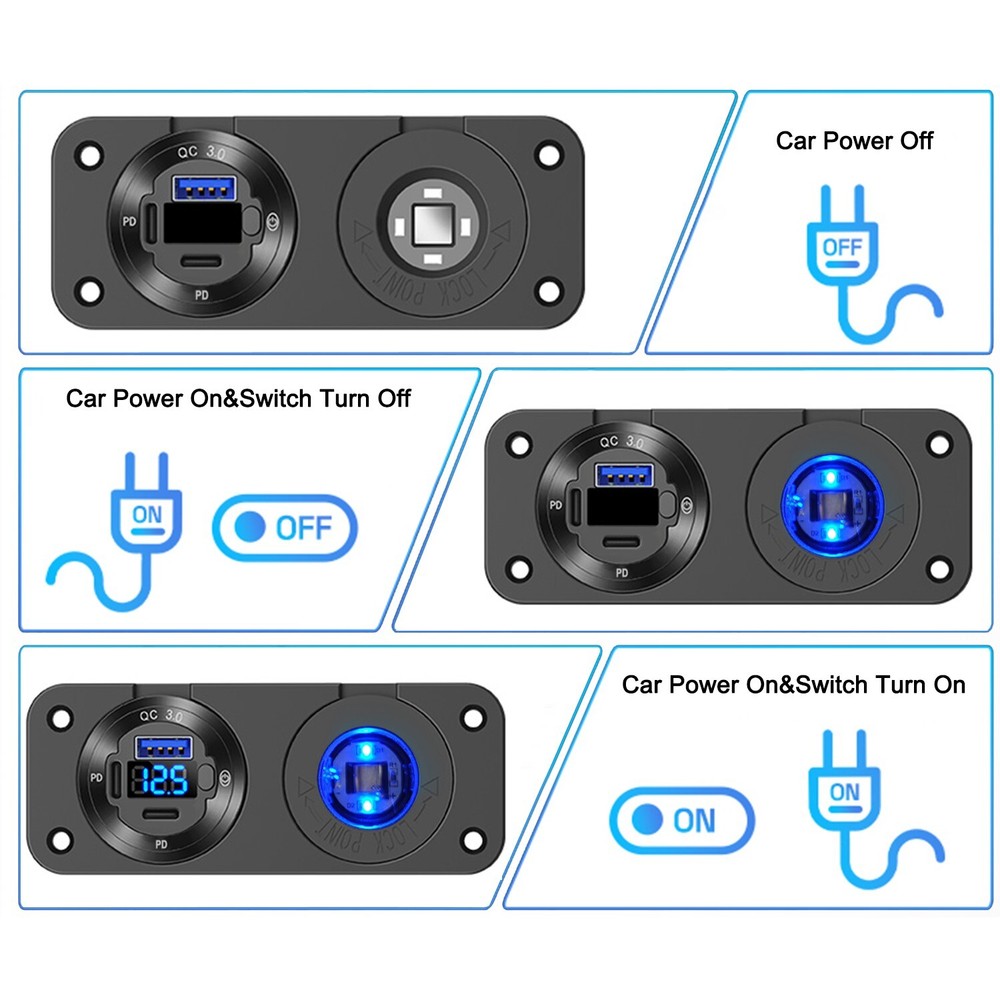 QC 3.0
PD
PD
LOCK POINT

Car Power Off

OFF

Car Power On&Switch Turn Off

ON

OFF

QC 3.0
PD
PD
LOCK POINT

QC 3.0
PD
12.5
PD
LOCK POINT

Car Power On&Switch Turn On

ON

ON