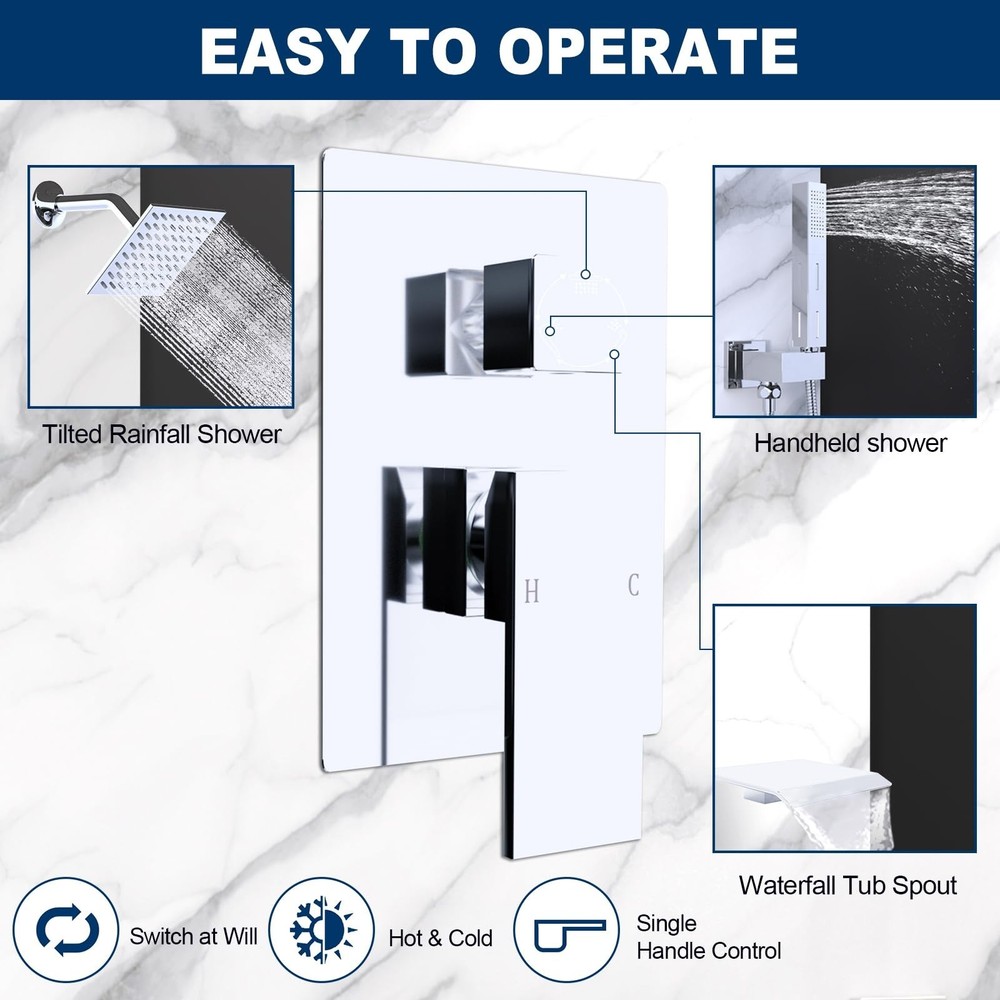 EASY TO OPERATE

Tilted Rainfall Shower

Handheld shower

H C

Waterfall Tub Spout

Switch at Will

Hot & Cold

Single Handle Control