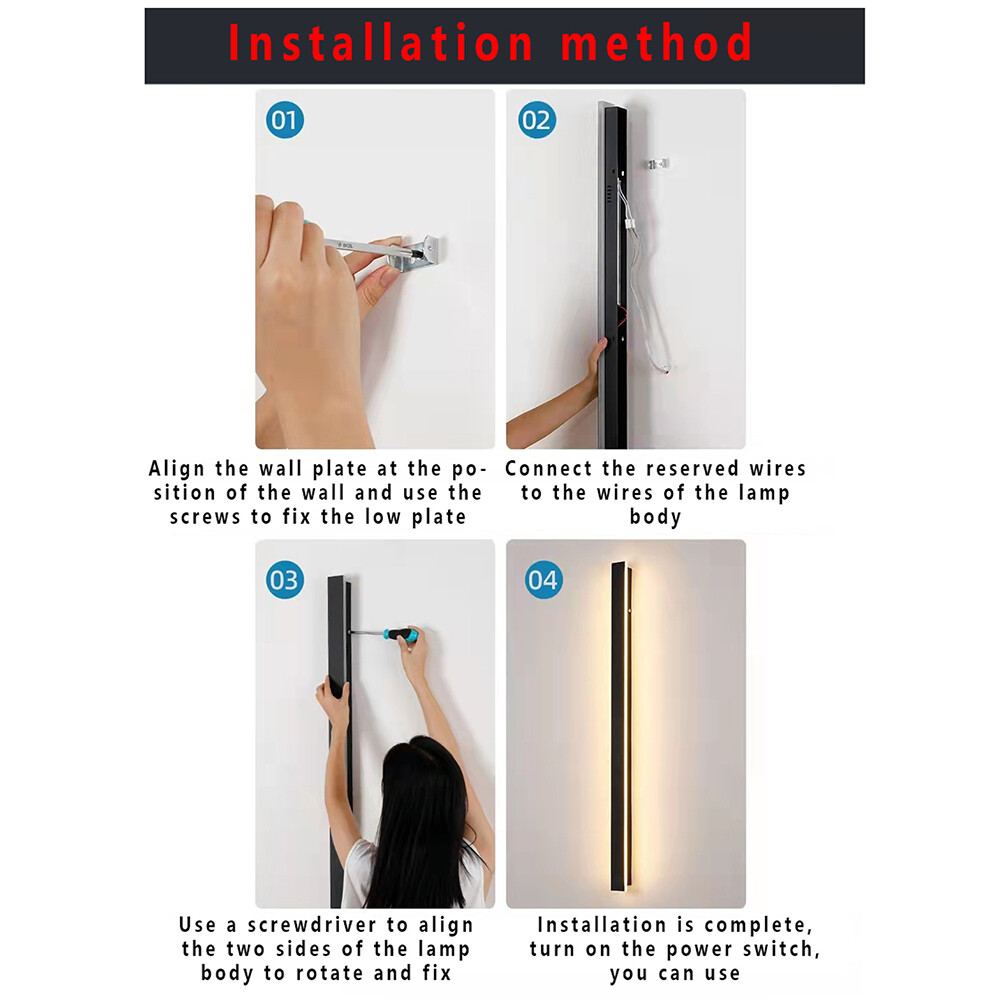 Installation method

01

Align the wall plate at the position of the wall and use the screws to fix the low plate

02

Connect the reserved wires to the wires of the lamp body

03

Use a screwdriver to align the two sides of the lamp body to rotate and fix

04

Installation is complete, turn on the power switch, you can use