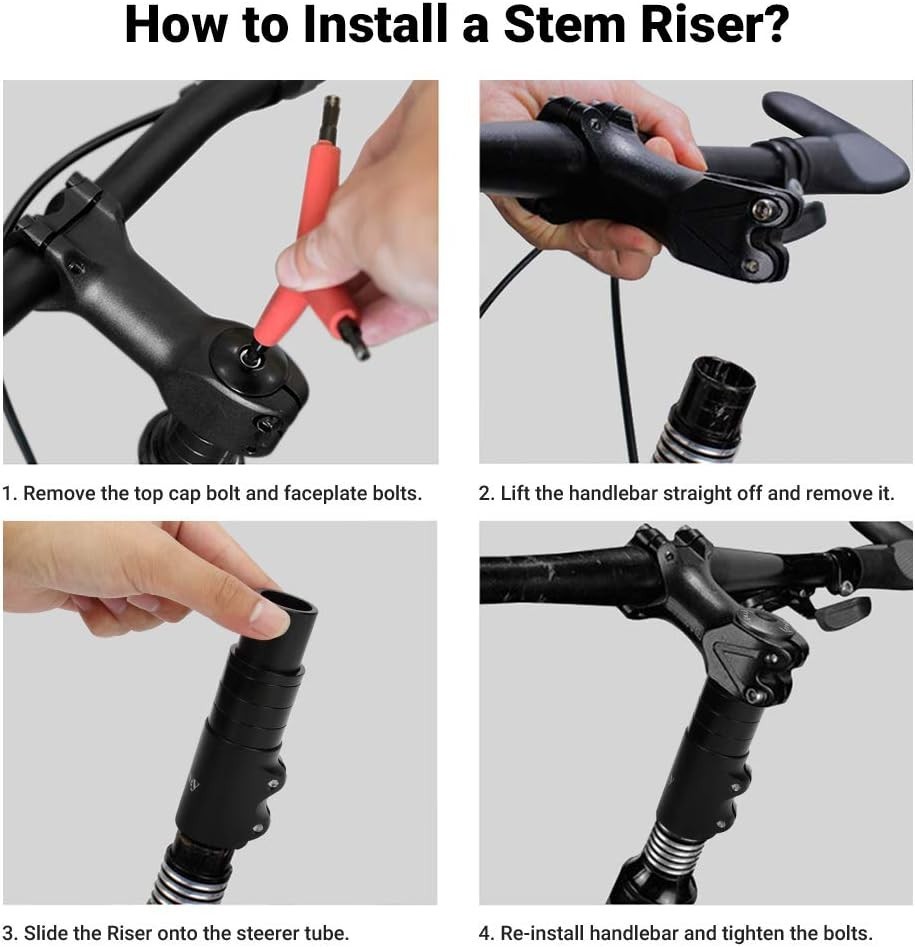 How to Install a Stem Riser?

1. Remove the top cap bolt and faceplate bolts.

2. Lift the handlebar straight off and remove it.

3. Slide the Riser onto the steerer tube.

4. Re-install handlebar and tighten the bolts.