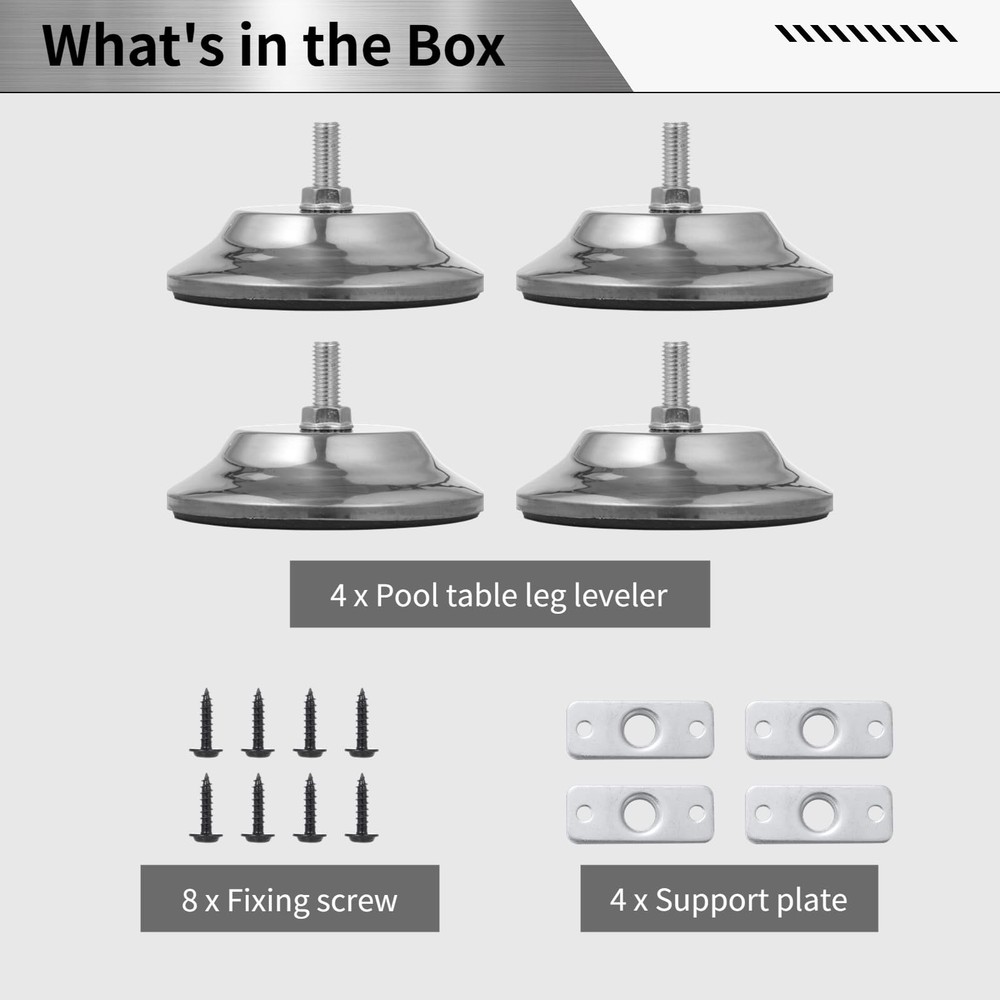 What's in the Box

4 x Pool table leg leveler

8 x Fixing screw

4 x Support plate